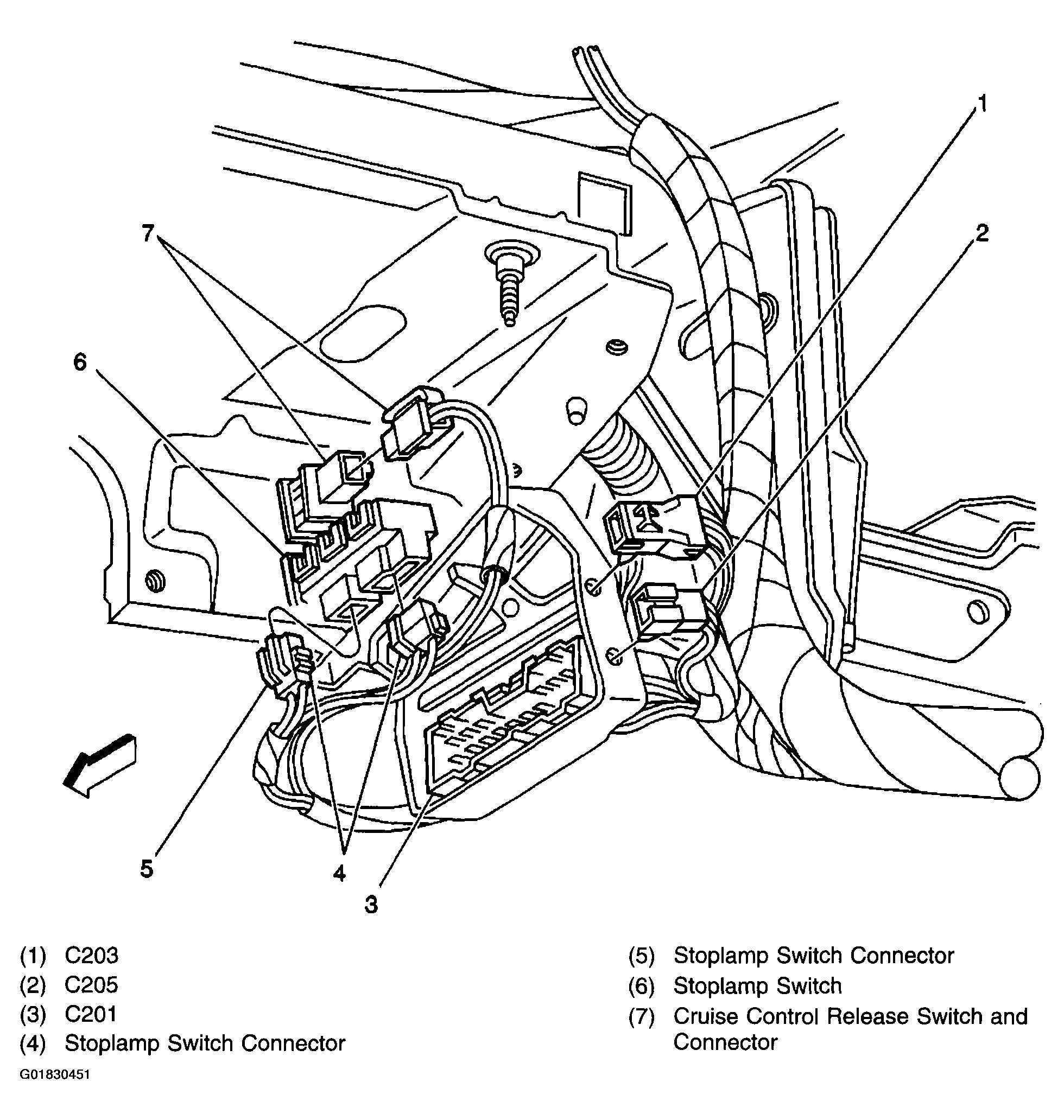 1
2
7
6
5
4
3

(1) C203
(2) C205
(3) C201
(4) Stoplamp Switch Connector

(5) Stoplamp Switch Connector
(6) Stoplamp Switch
(7) Cruise Control Release Switch and Connector

G01830451