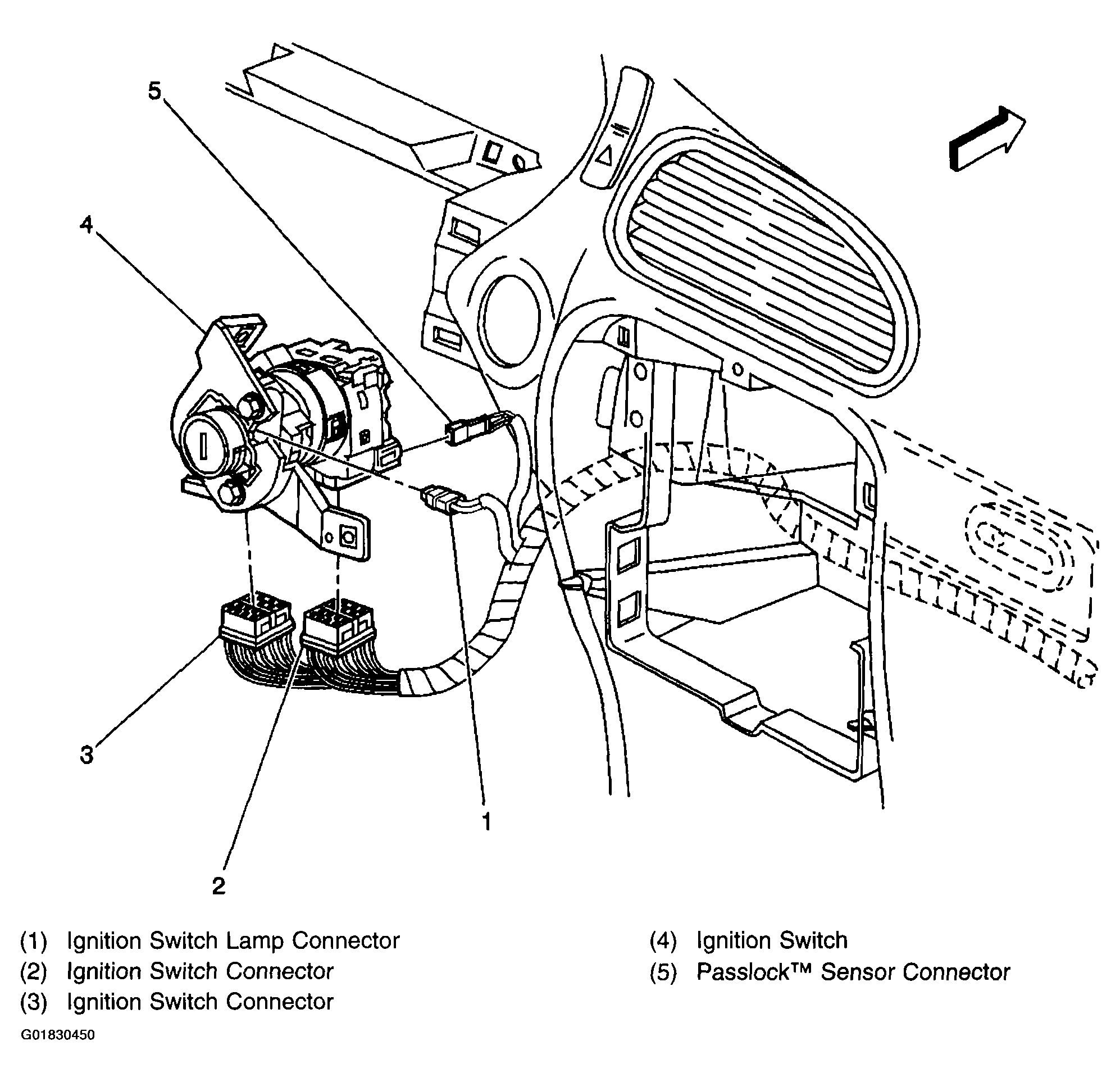 5

4

3

2

1

(1) Ignition Switch Lamp Connector
(2) Ignition Switch Connector
(3) Ignition Switch Connector

(4) Ignition Switch
(5) Passlock™ Sensor Connector

G01830450