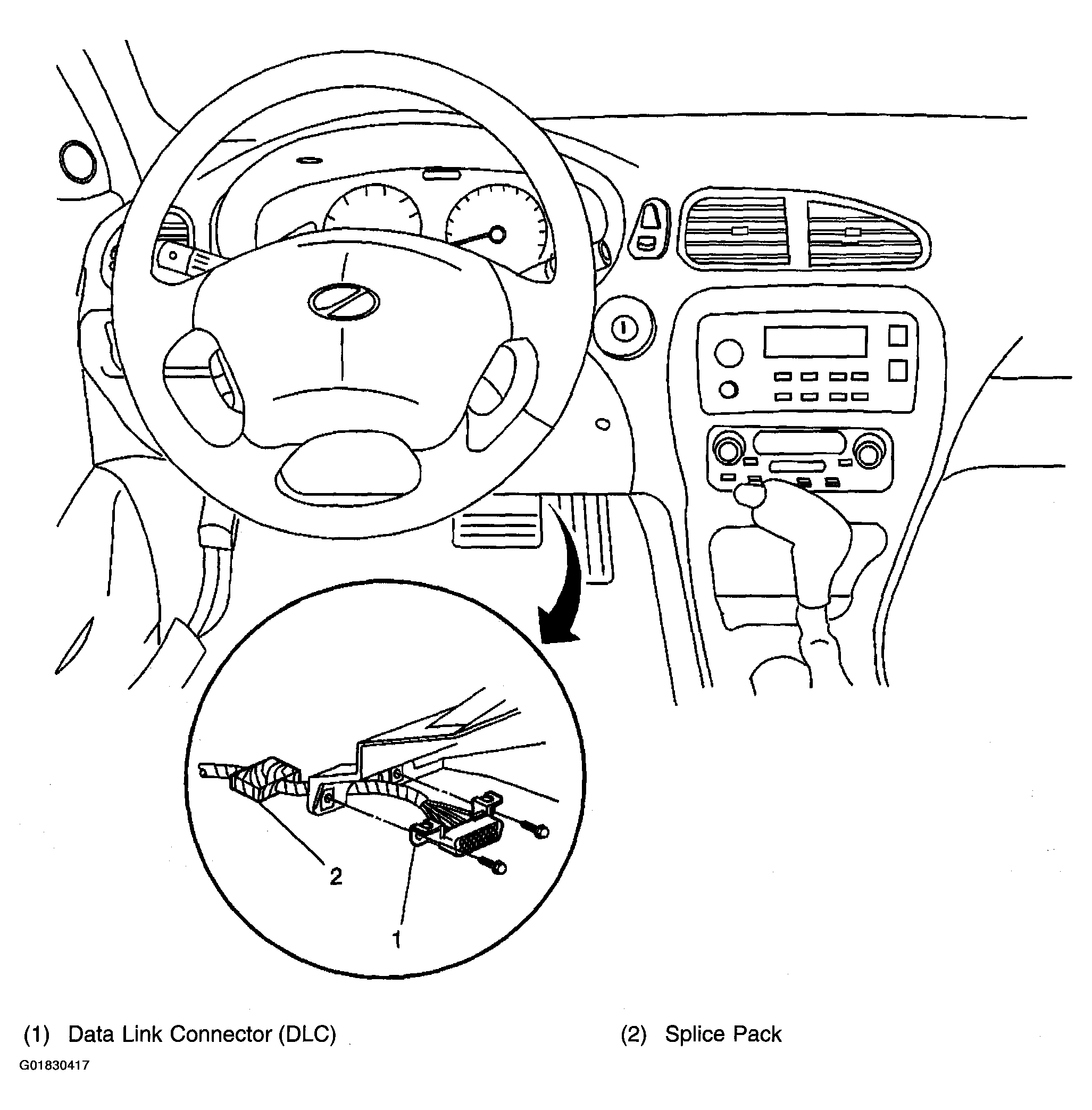 2

1

(1) Data Link Connector (DLC)

(2) Splice Pack

G01830417