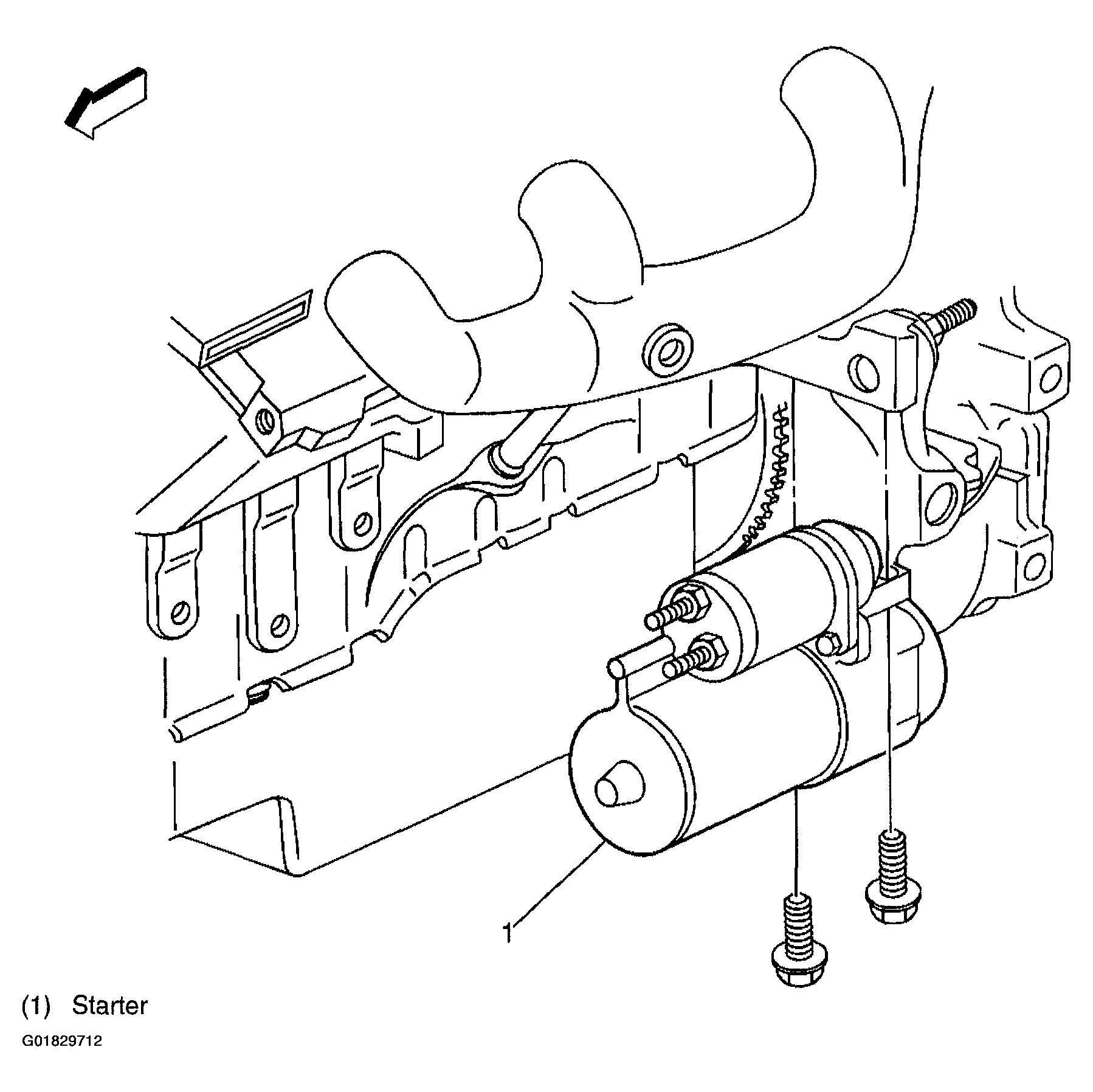 1

(1) Starter

G01829712