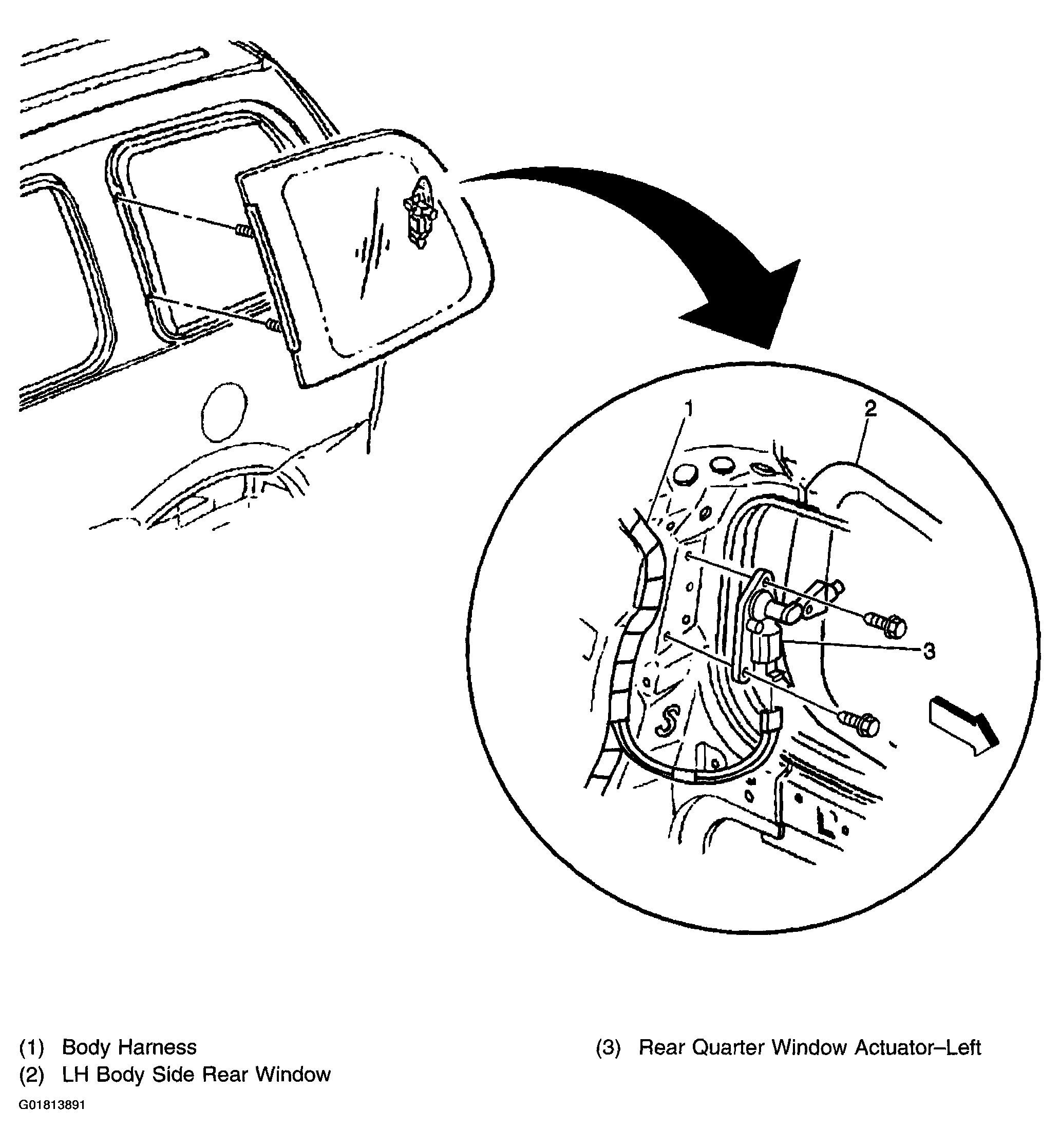 1
2
3

(1) Body Harness
(2) LH Body Side Rear Window

(3) Rear Quarter Window Actuator–Left

G01813891