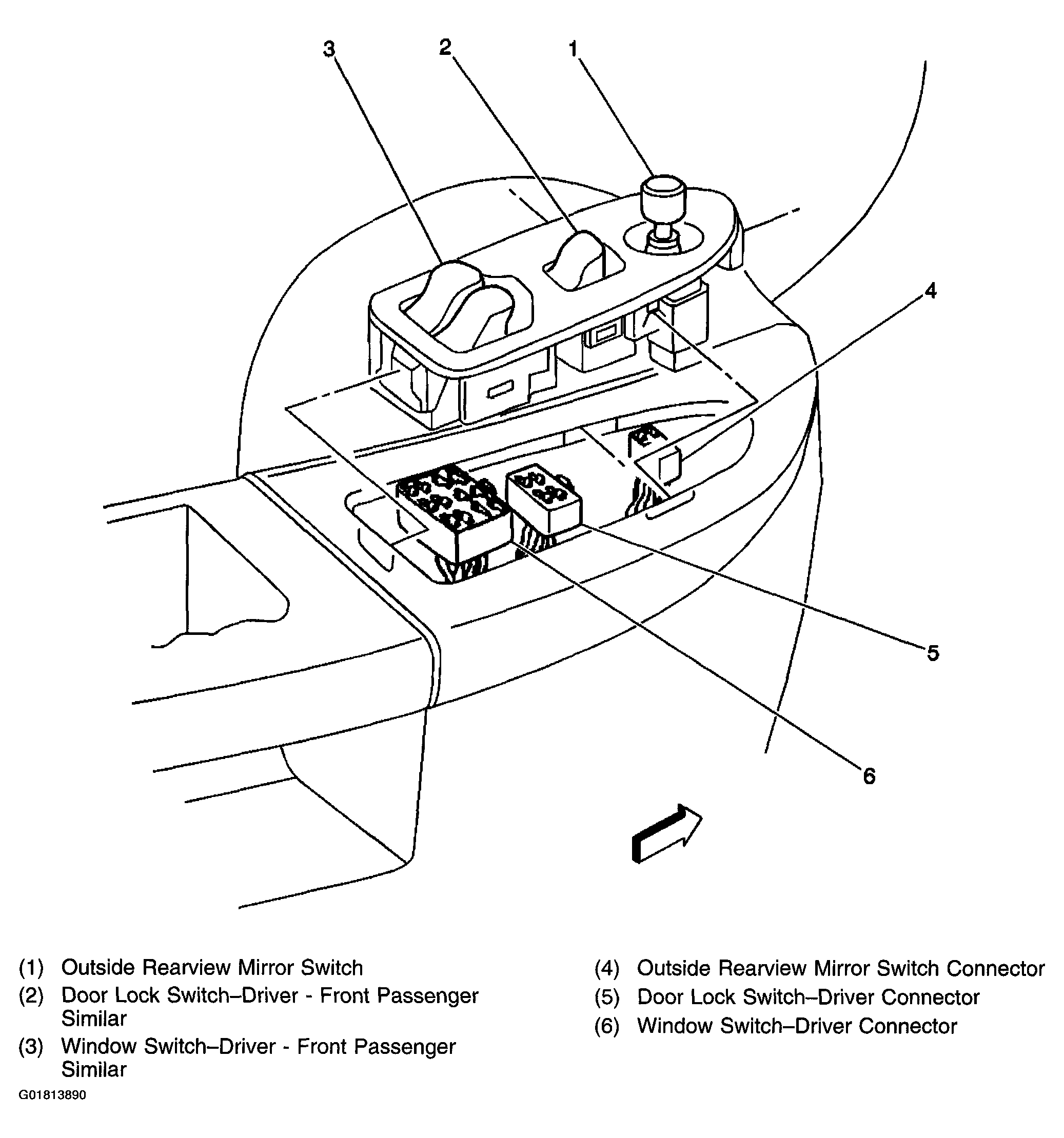 3
2
1
4
5
6

(1) Outside Rearview Mirror Switch
(2) Door Lock Switch–Driver - Front Passenger Similar
(3) Window Switch–Driver - Front Passenger Similar

(4) Outside Rearview Mirror Switch Connector
(5) Door Lock Switch–Driver Connector
(6) Window Switch–Driver Connector

G01813890