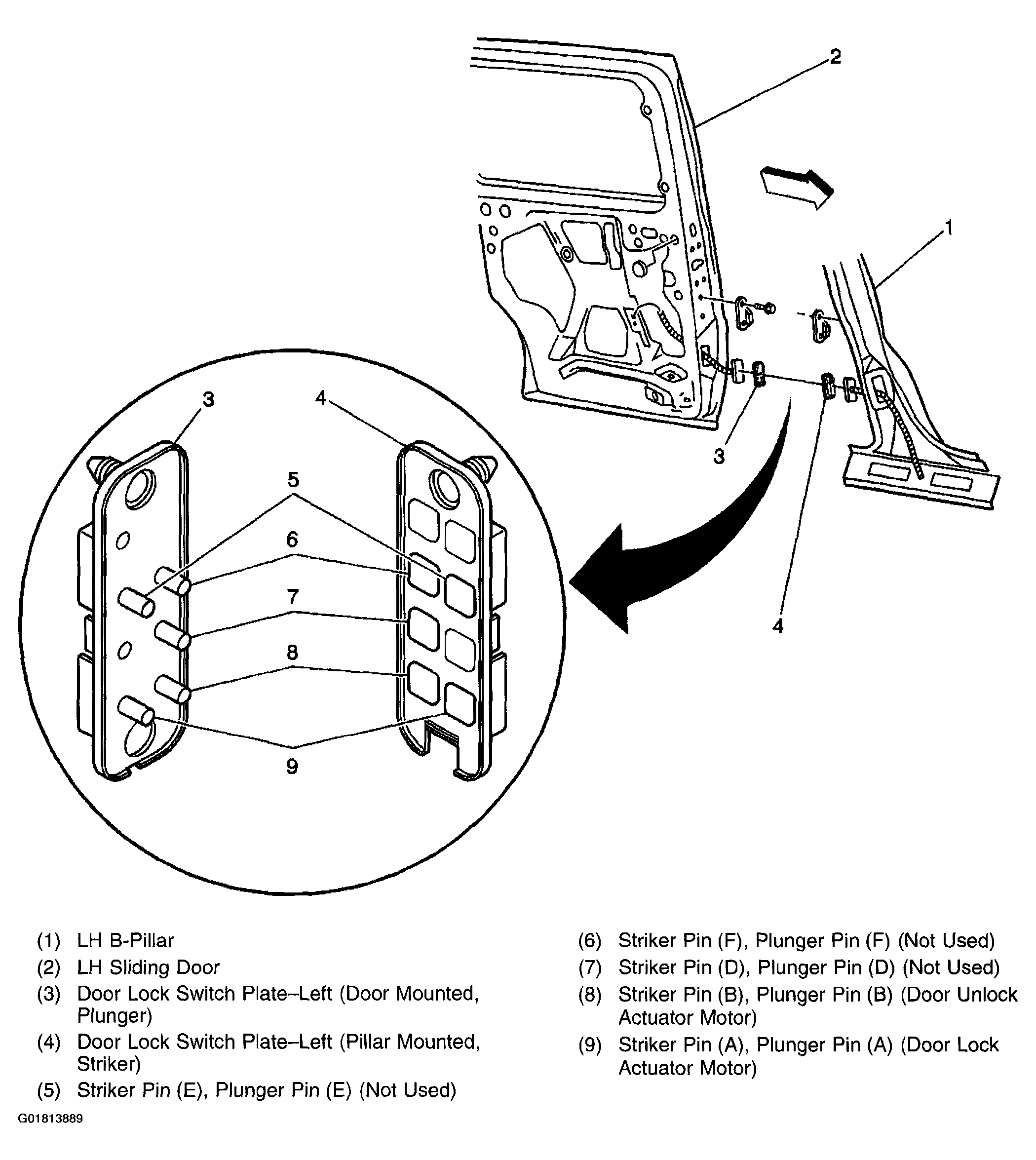 2

1

3

4

3

4

5

6

7

8

9

(1) LH B-Pillar
(2) LH Sliding Door
(3) Door Lock Switch Plate–Left (Door Mounted, Plunger)
(4) Door Lock Switch Plate–Left (Pillar Mounted, Striker)
(5) Striker Pin (E), Plunger Pin (E) (Not Used)

(6) Striker Pin (F), Plunger Pin (F) (Not Used)
(7) Striker Pin (D), Plunger Pin (D) (Not Used)
(8) Striker Pin (B), Plunger Pin (B) (Door Unlock Actuator Motor)
(9) Striker Pin (A), Plunger Pin (A) (Door Lock Actuator Motor)

G01813889