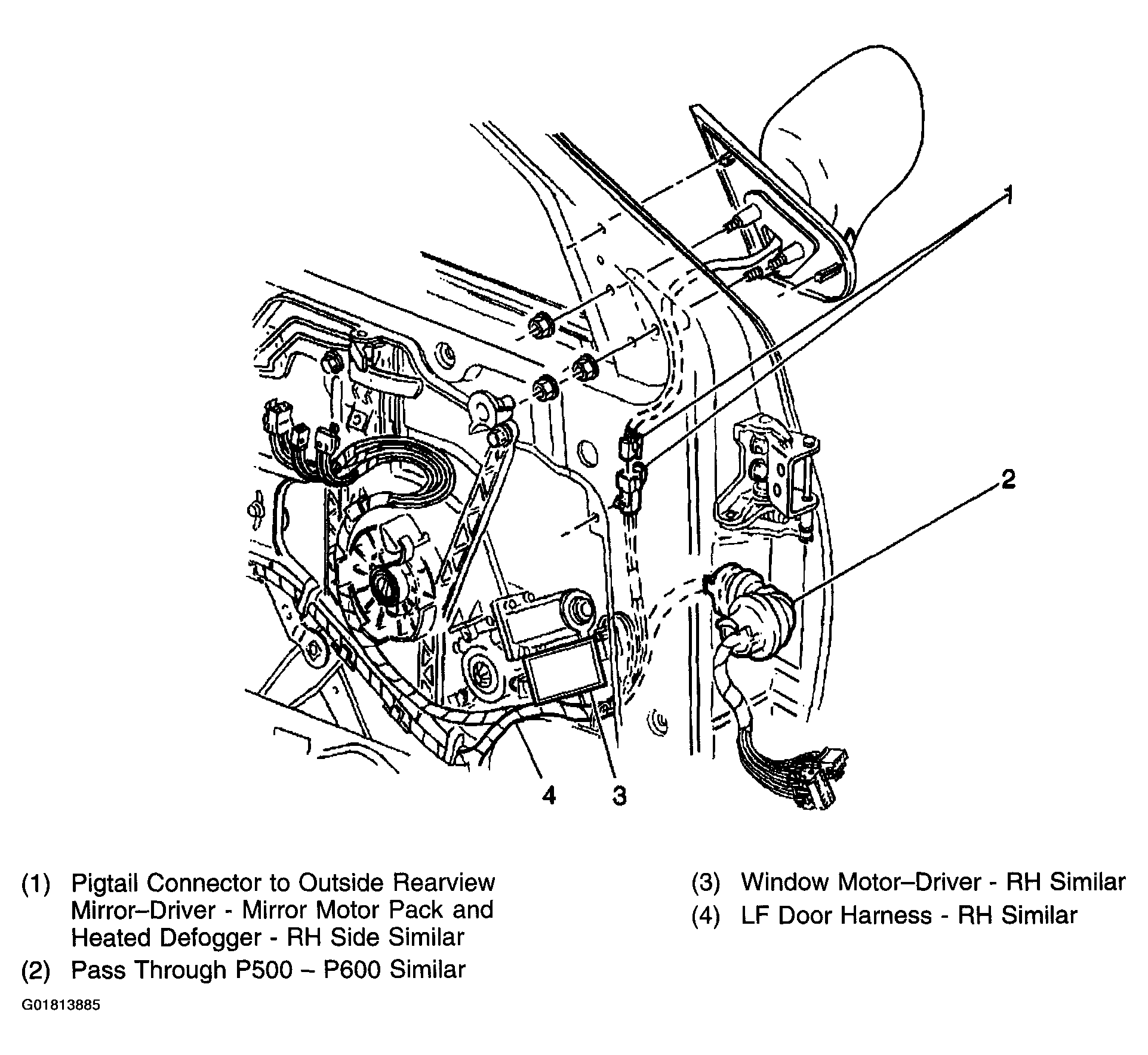 1

2

4

3

(1) Pigtail Connector to Outside Rearview Mirror–Driver - Mirror Motor Pack and Heated Defogger - RH Side Similar

(2) Pass Through P500 – P600 Similar

(3) Window Motor–Driver - RH Similar

(4) LF Door Harness - RH Similar

G01813885