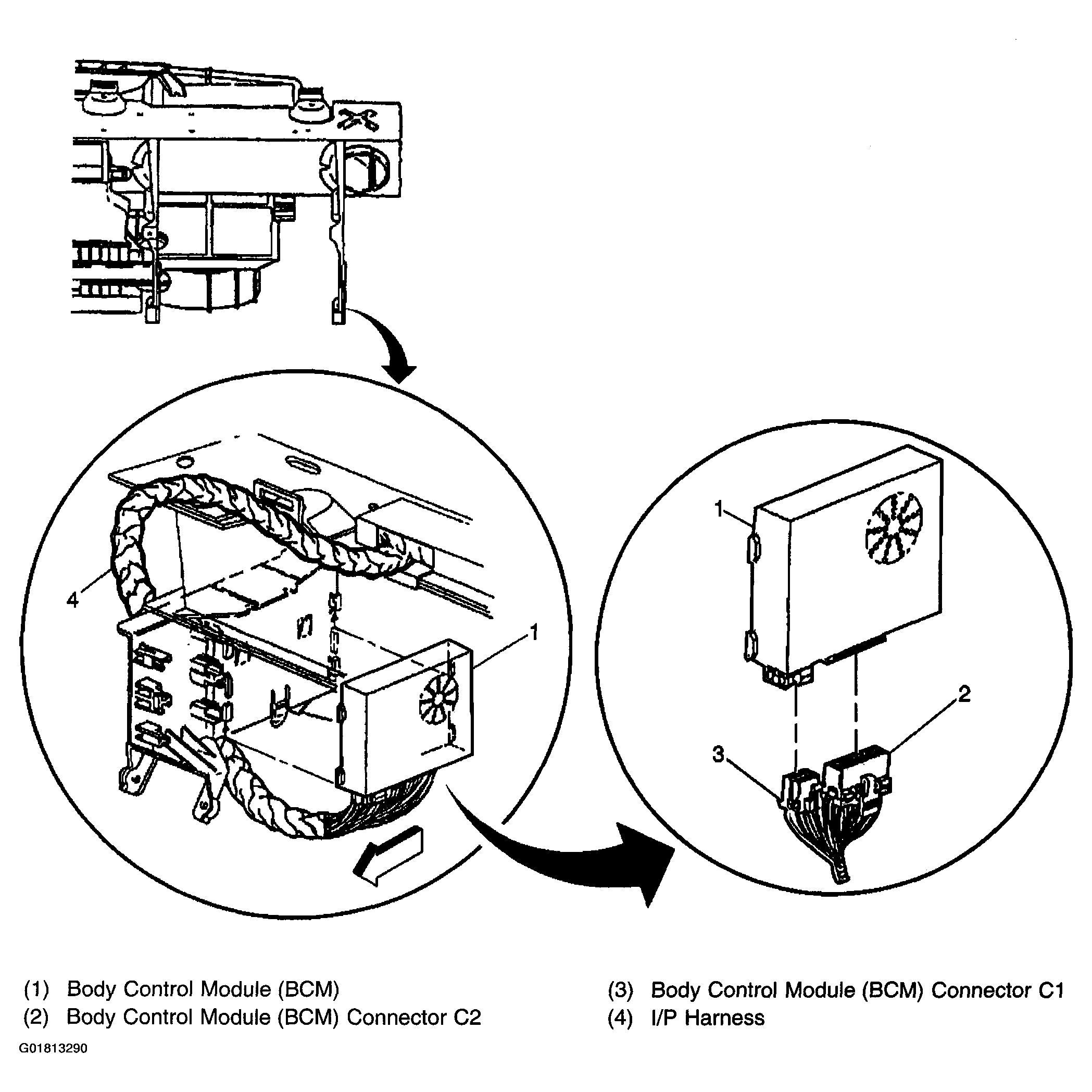 4
1
1
2
3

(1) Body Control Module (BCM)
(2) Body Control Module (BCM) Connector C2
(3) Body Control Module (BCM) Connector C1
(4) I/P Harness

G01813290