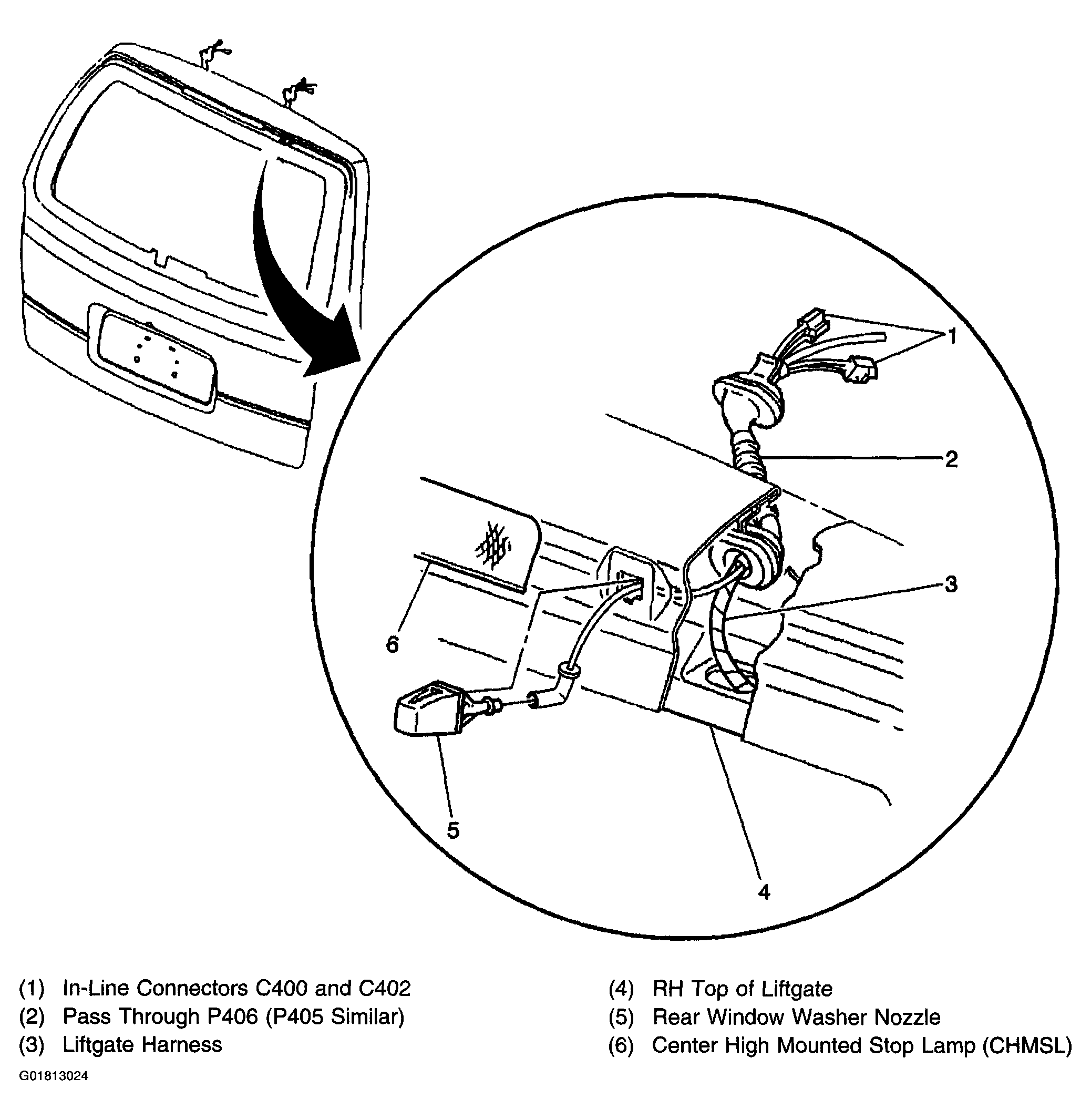 1
2
3
6
5
4

(1) In-Line Connectors C400 and C402
(2) Pass Through P406 (P405 Similar)
(3) Liftgate Harness

(4) RH Top of Liftgate
(5) Rear Window Washer Nozzle
(6) Center High Mounted Stop Lamp (CHMSL)

G01813024