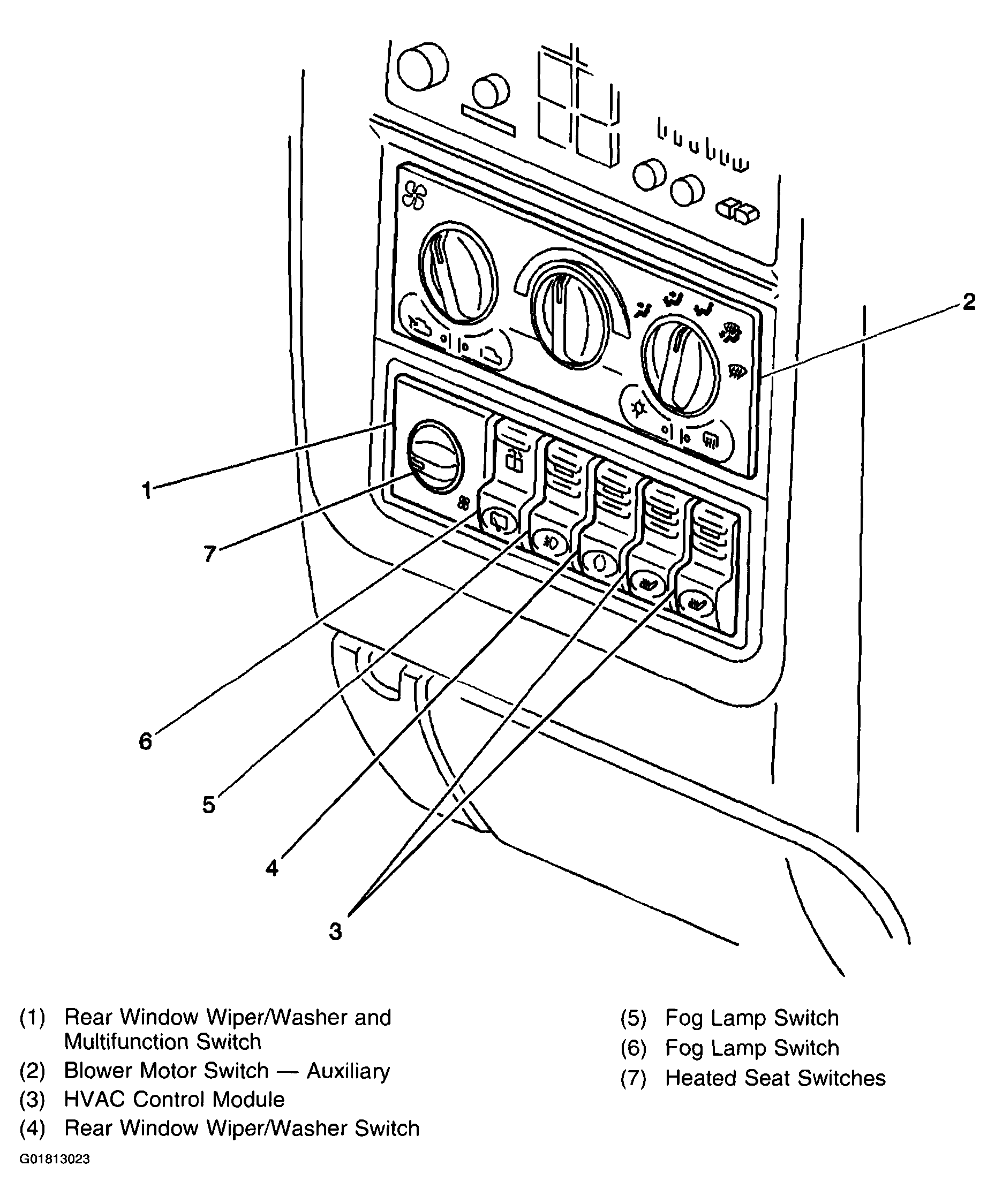 2

1

7

6

5

4

3

(1) Rear Window Wiper/Washer and Multifunction Switch
(2) Blower Motor Switch — Auxiliary
(3) HVAC Control Module
(4) Rear Window Wiper/Washer Switch

(5) Fog Lamp Switch
(6) Fog Lamp Switch
(7) Heated Seat Switches

G01813023