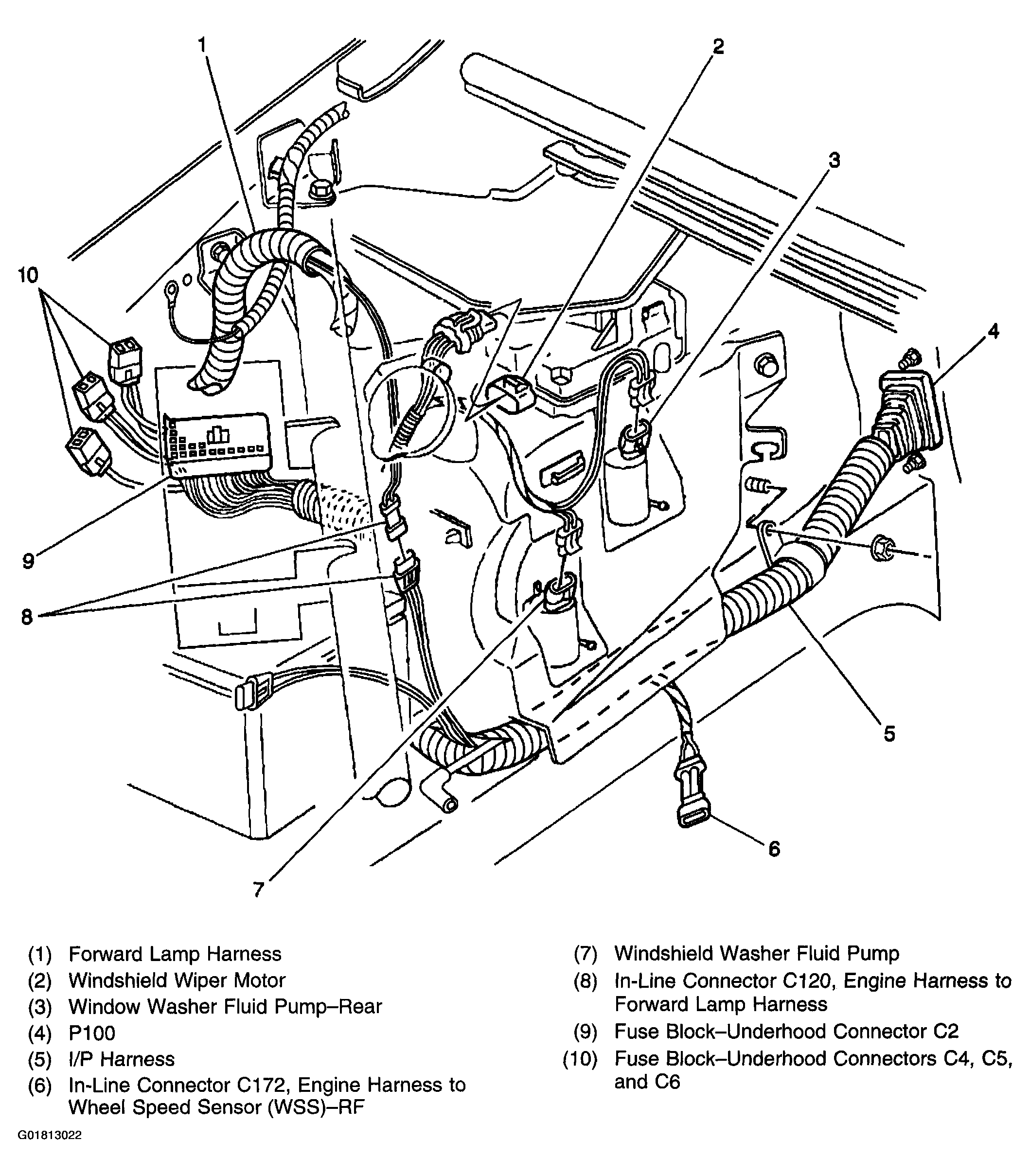 1
2
3
10
4
9
8
5
6
7

(1) Forward Lamp Harness
(2) Windshield Wiper Motor
(3) Window Washer Fluid Pump–Rear
(4) P100
(5) I/P Harness
(6) In-Line Connector C172, Engine Harness to Wheel Speed Sensor (WSS)–RF

(7) Windshield Washer Fluid Pump
(8) In-Line Connector C120, Engine Harness to Forward Lamp Harness
(9) Fuse Block–Underhood Connector C2
(10) Fuse Block–Underhood Connectors C4, C5, and C6

G01813022