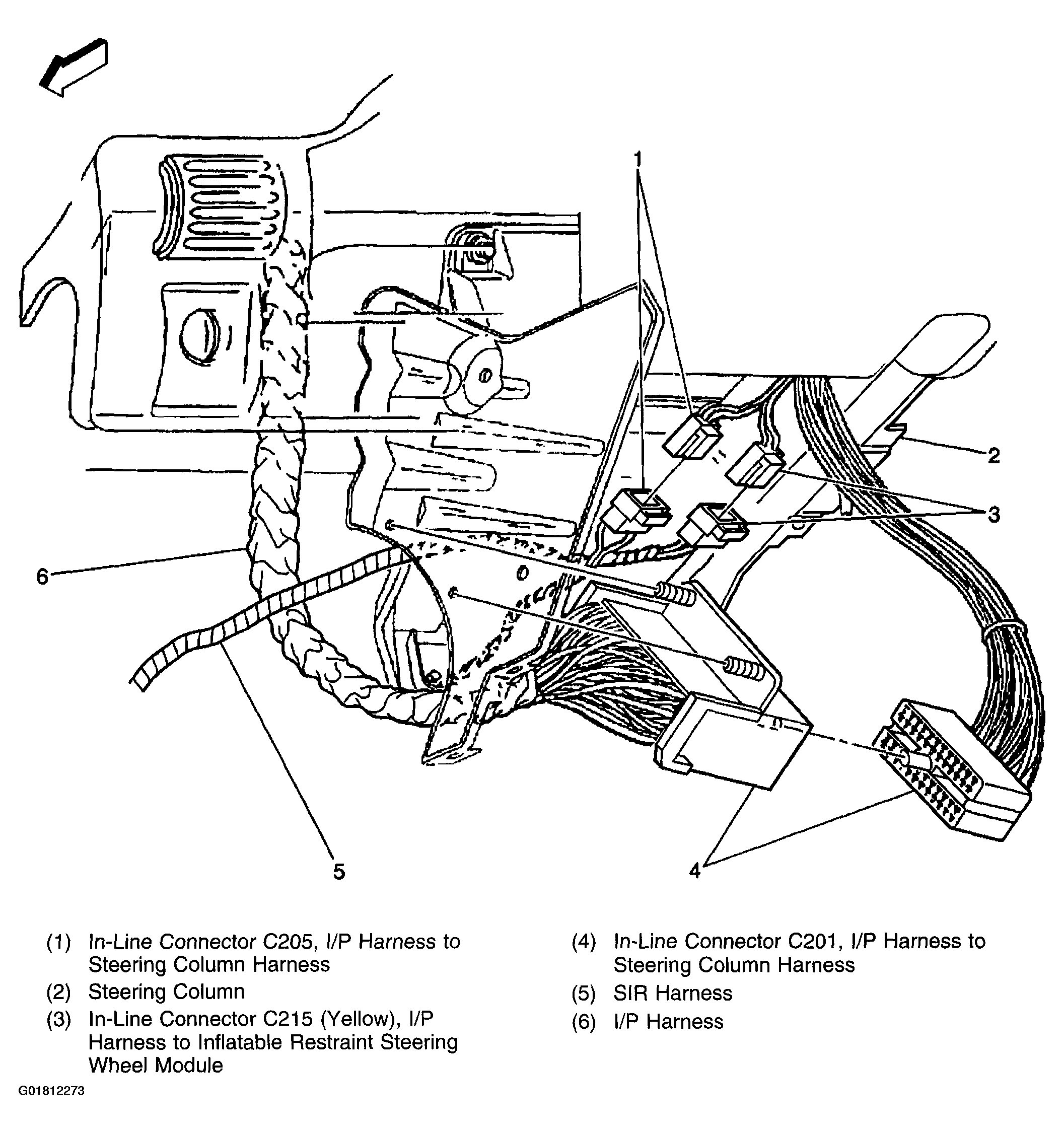 1

2

3

6

5

4

(1) In-Line Connector C205, I/P Harness to Steering Column Harness

(2) Steering Column

(3) In-Line Connector C215 (Yellow), I/P Harness to Inflatable Restraint Steering Wheel Module

(4) In-Line Connector C201, I/P Harness to Steering Column Harness

(5) SIR Harness

(6) I/P Harness

G01812273