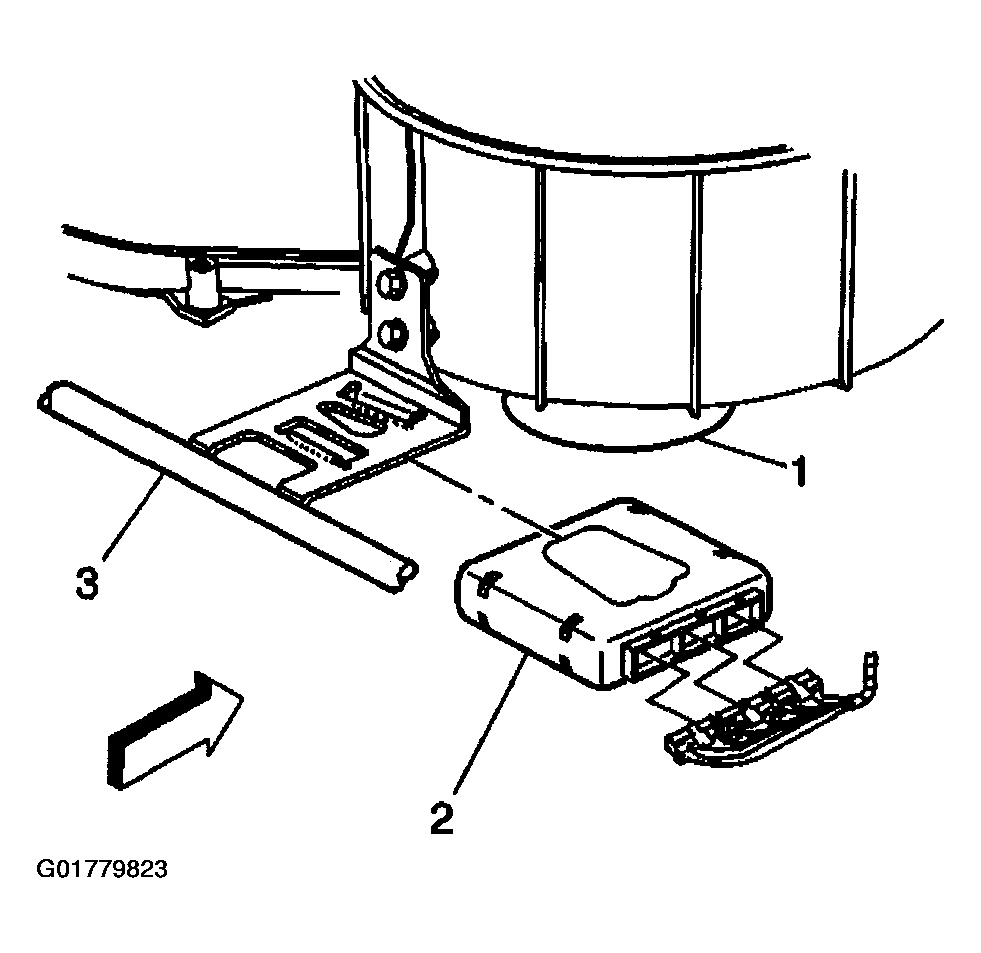 1
3
2
G01779823