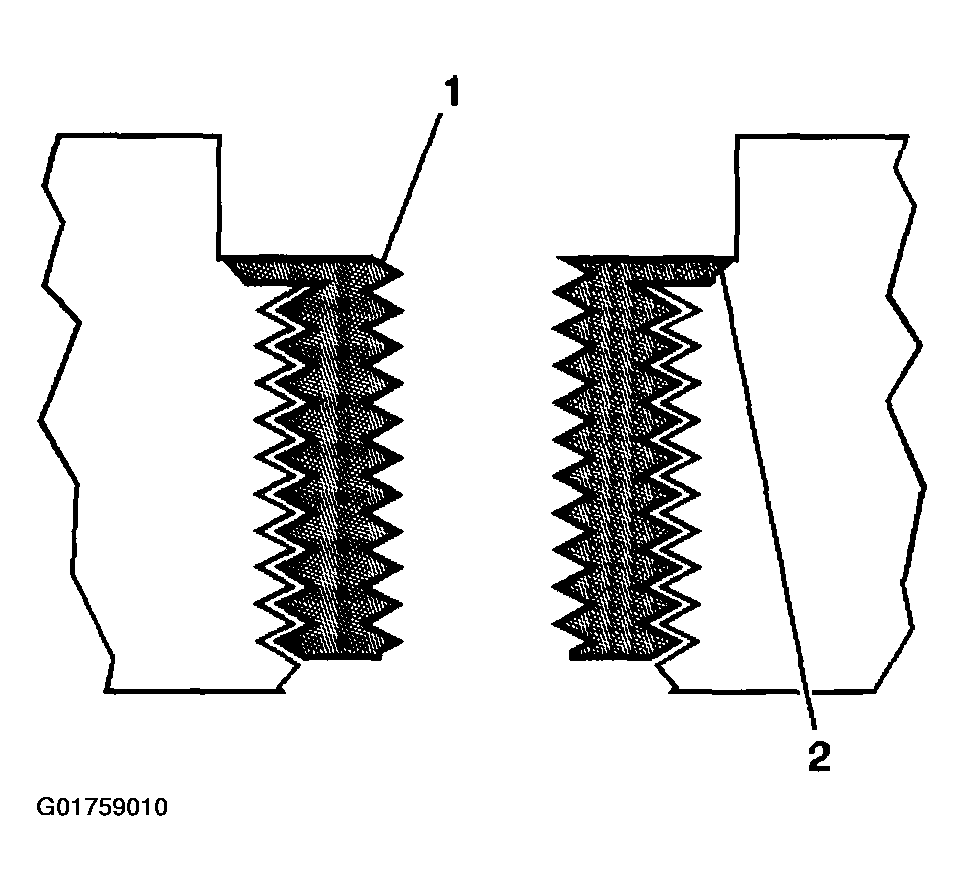 1

2

G01759010