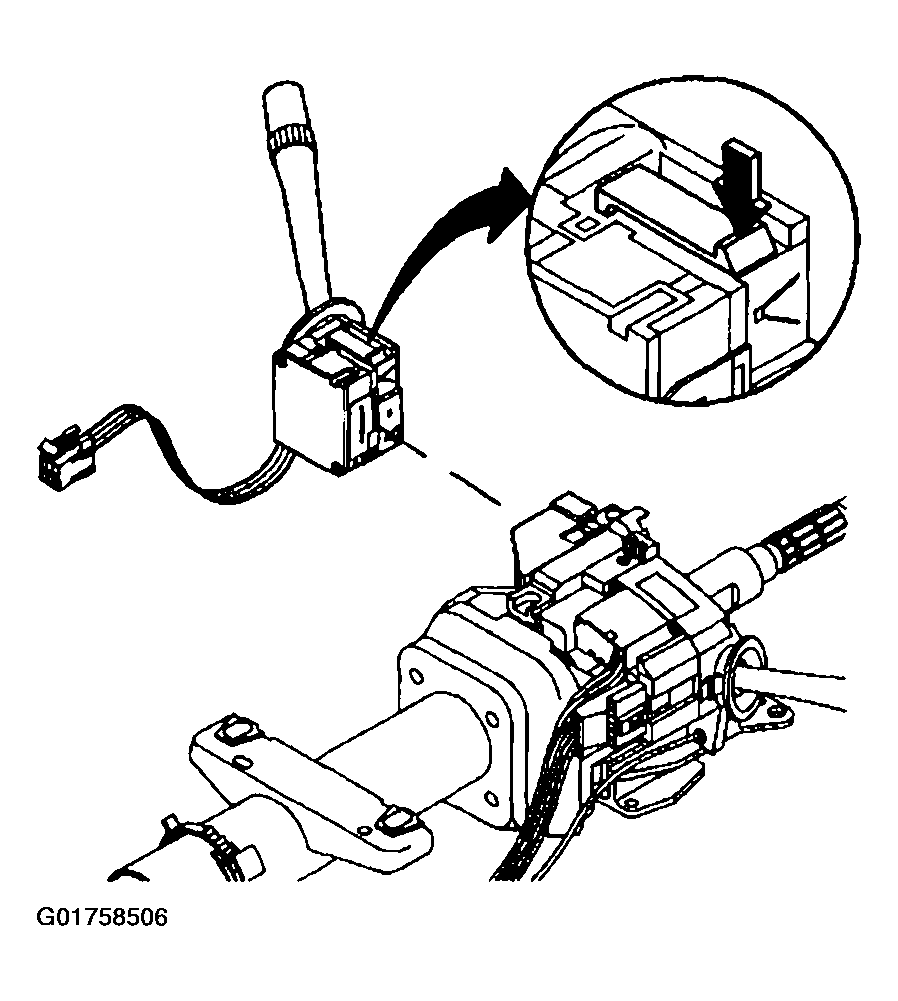 G01758506