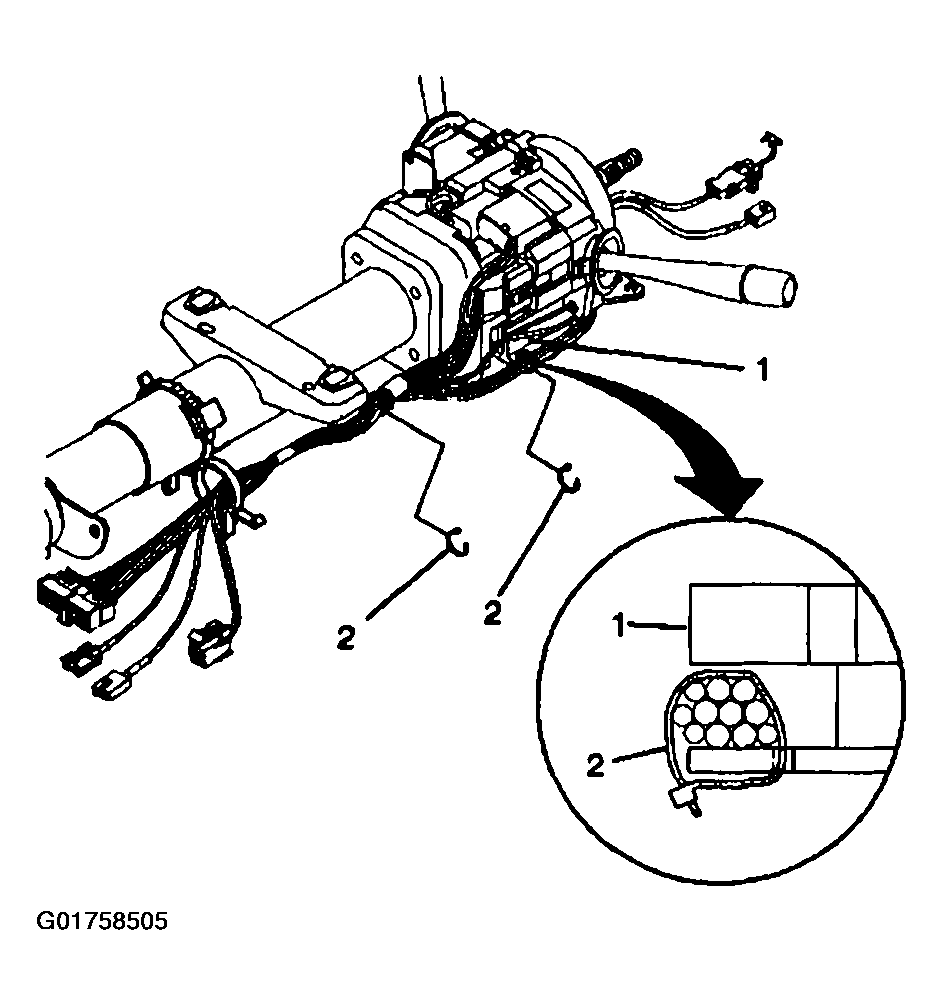 1
2
2
1
2
G01758505