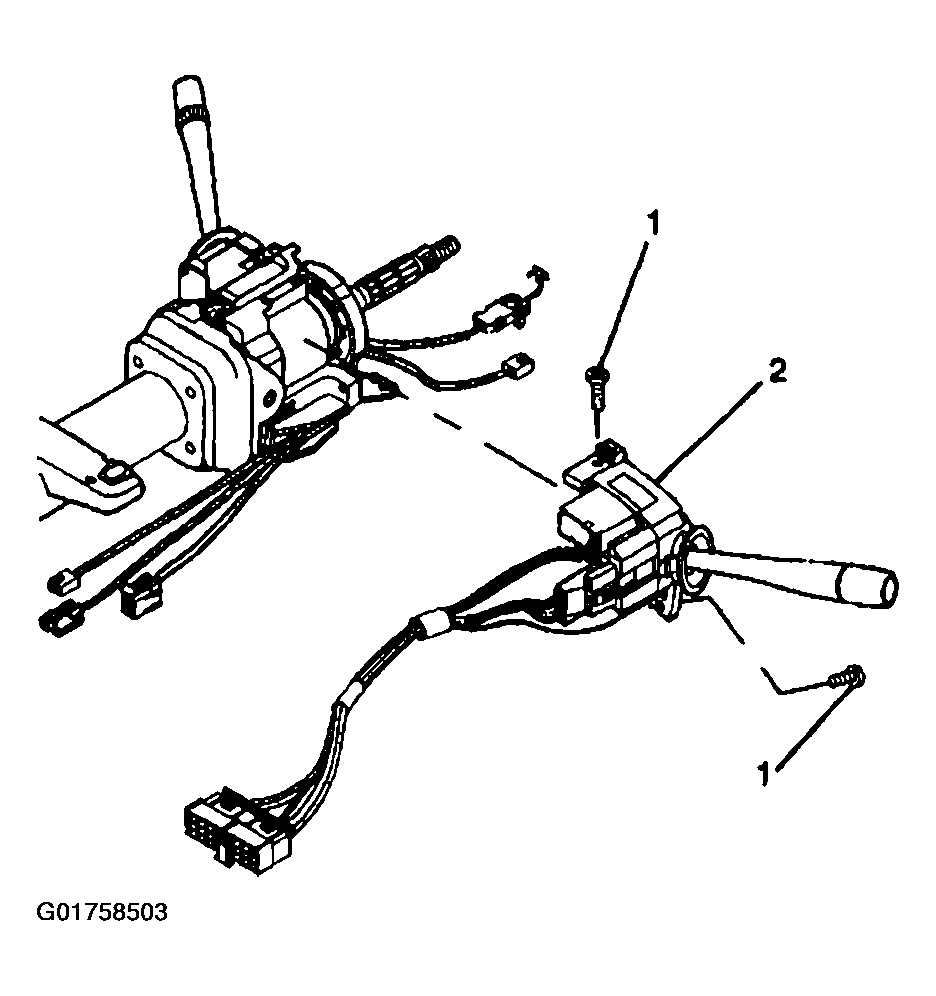 1

2

1

G01758503