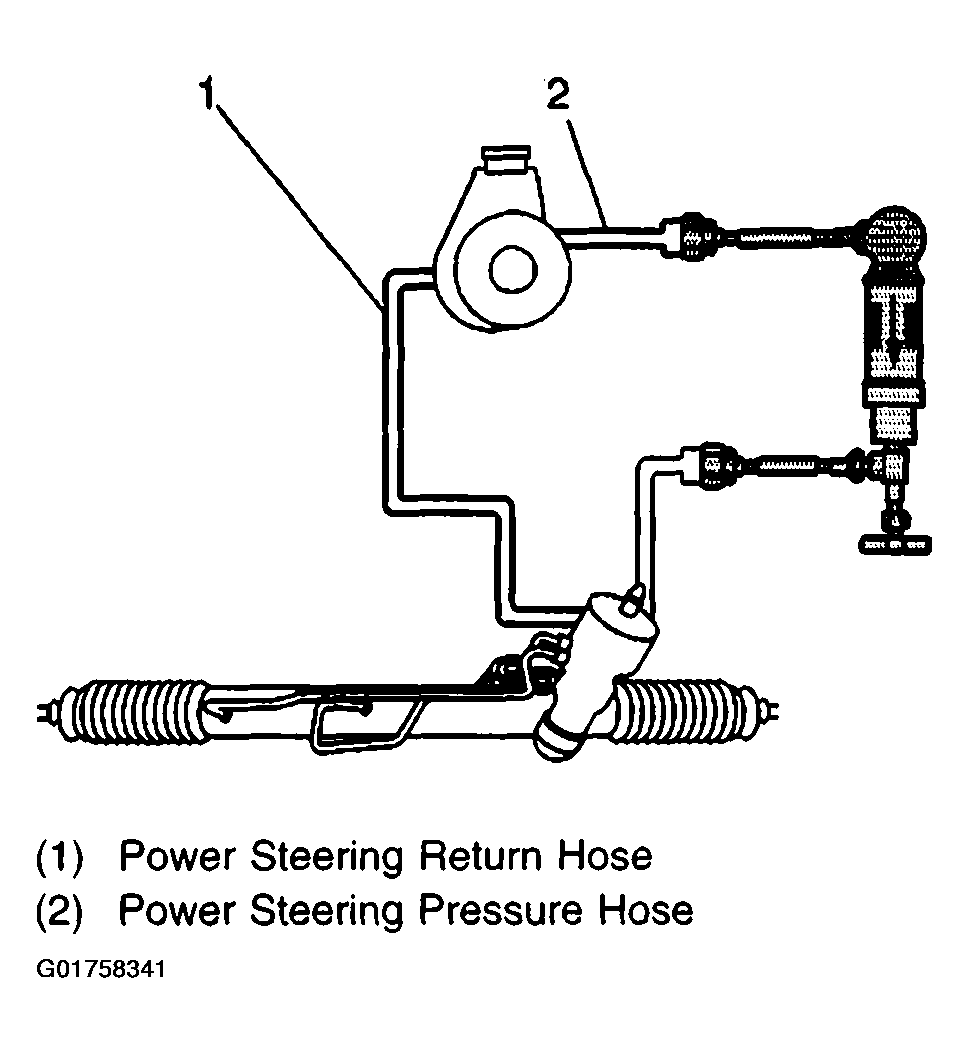 1
2

(1) Power Steering Return Hose
(2) Power Steering Pressure Hose

G01758341