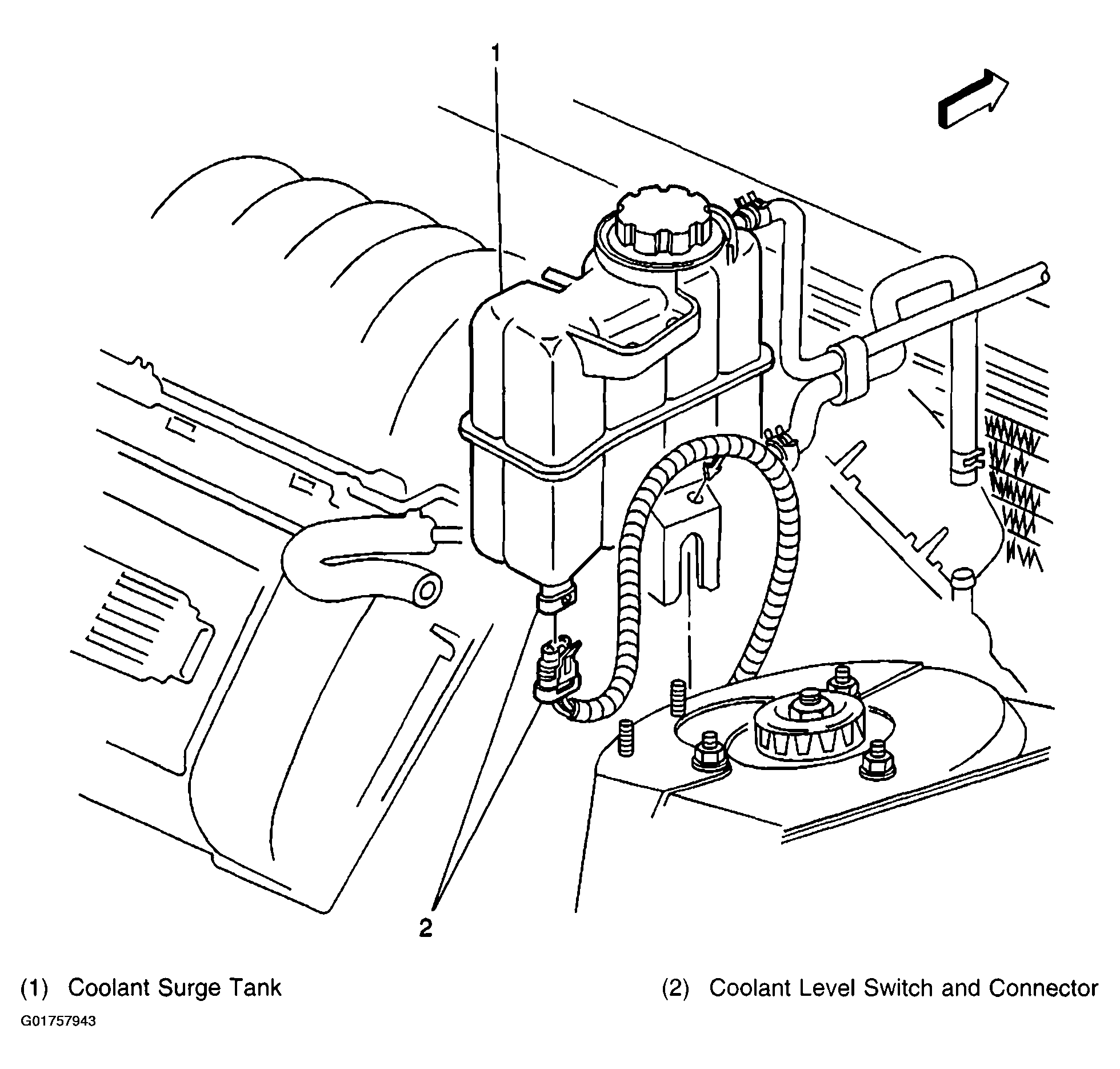 1

2

(1) Coolant Surge Tank

(2) Coolant Level Switch and Connector

G01757943