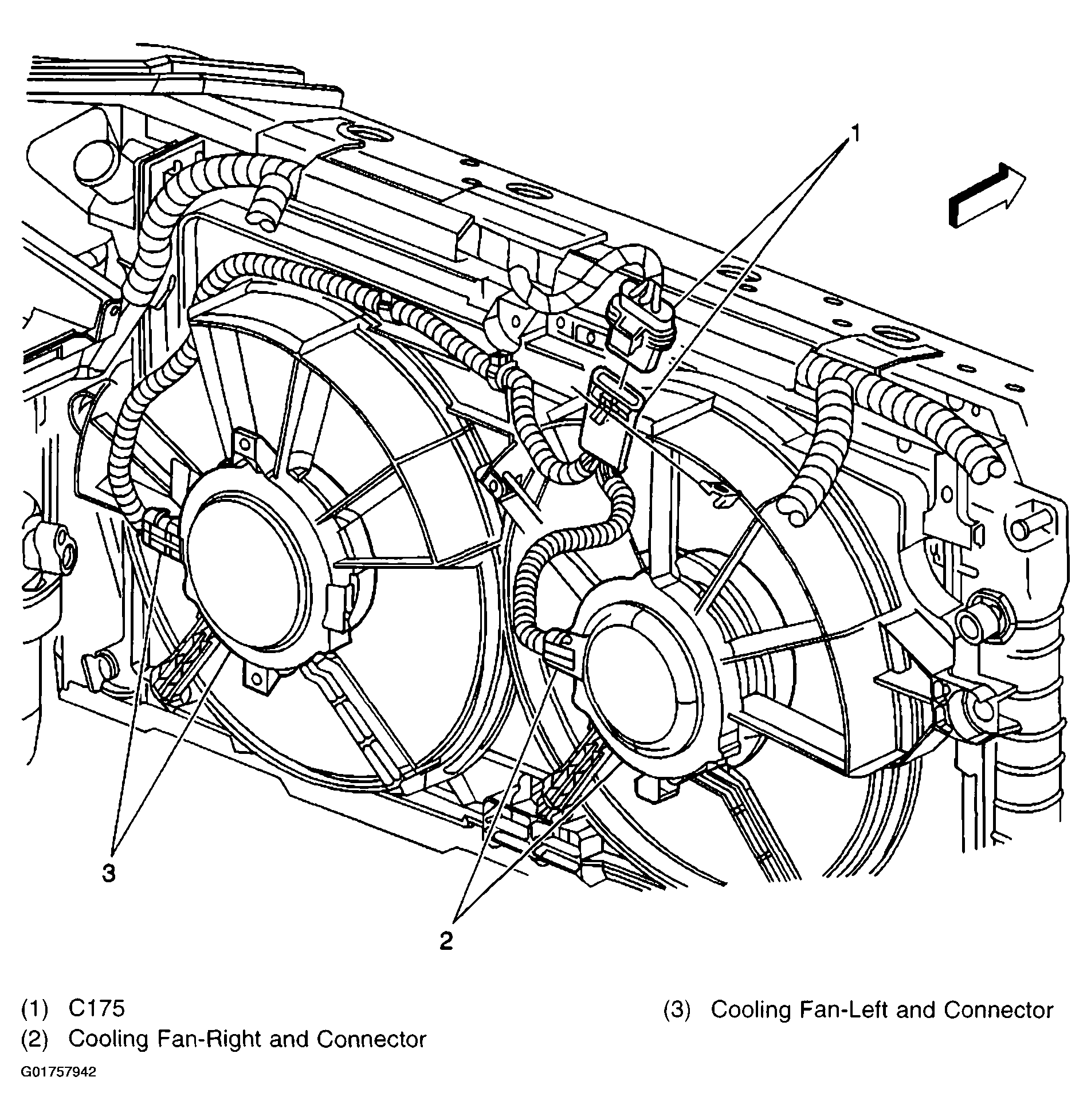 1

3

2

(1) C175
(2) Cooling Fan-Right and Connector

(3) Cooling Fan-Left and Connector

G01757942