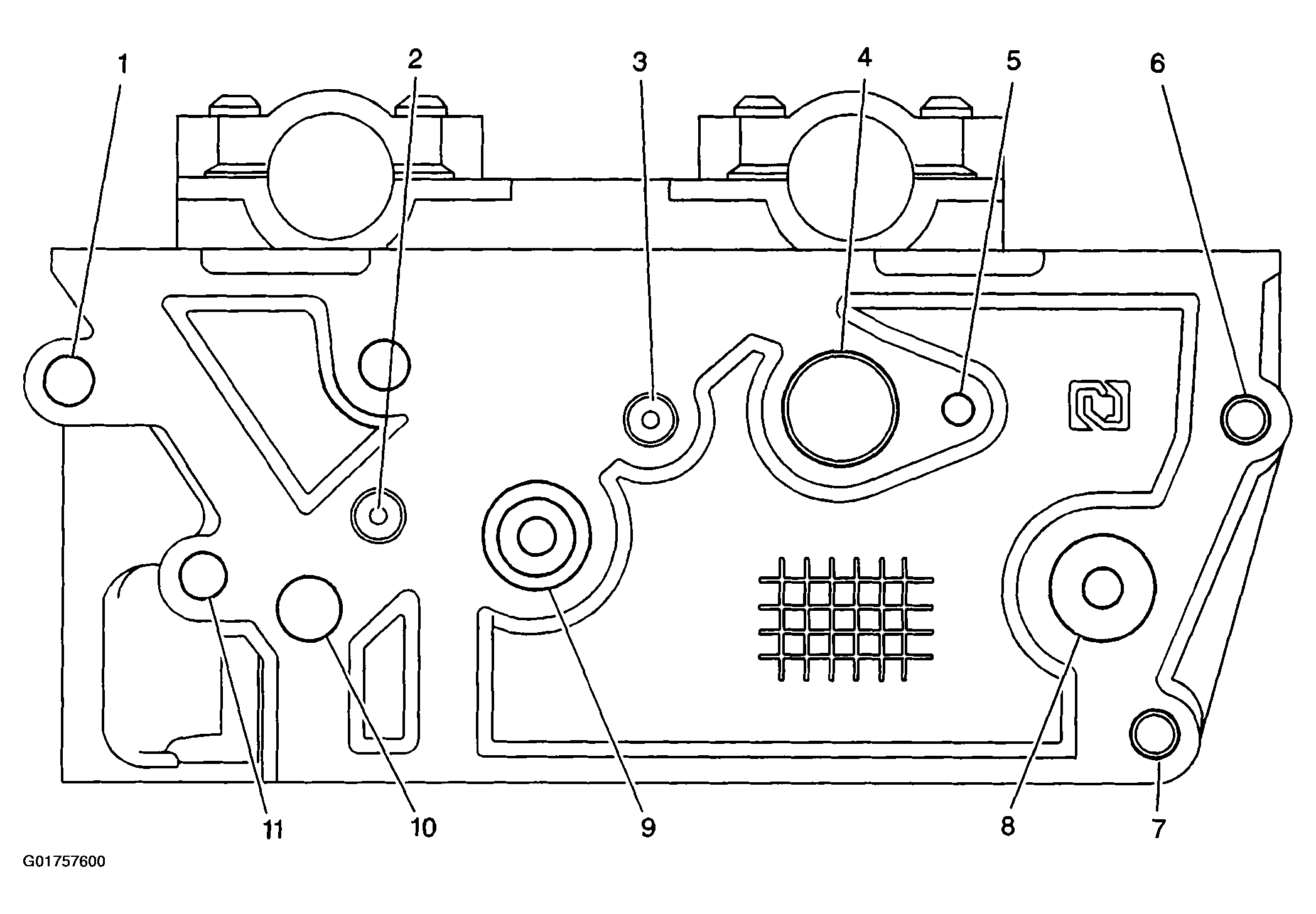 1
2
3
4
5
6
11
10
9
8
7
G01757600