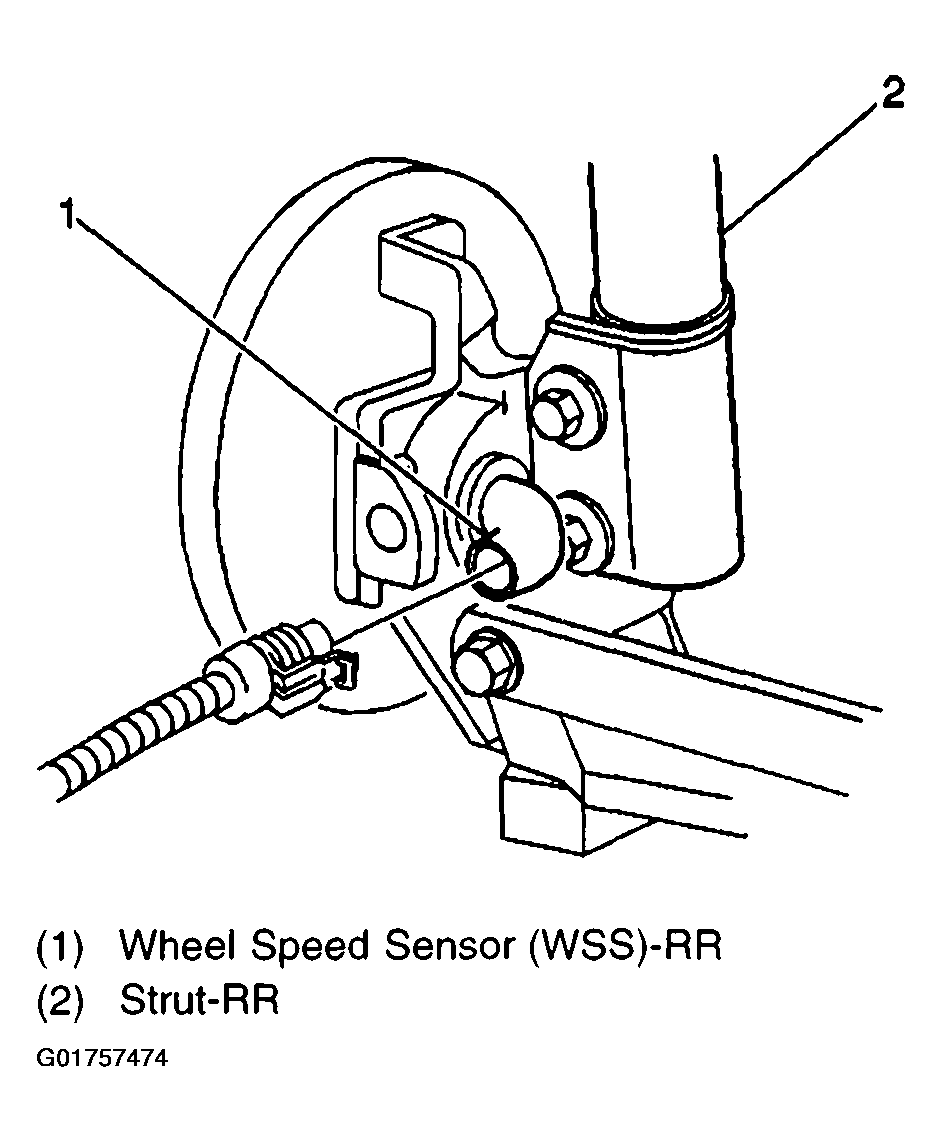 2

1

(1) Wheel Speed Sensor (WSS)-RR
(2) Strut-RR

G01757474