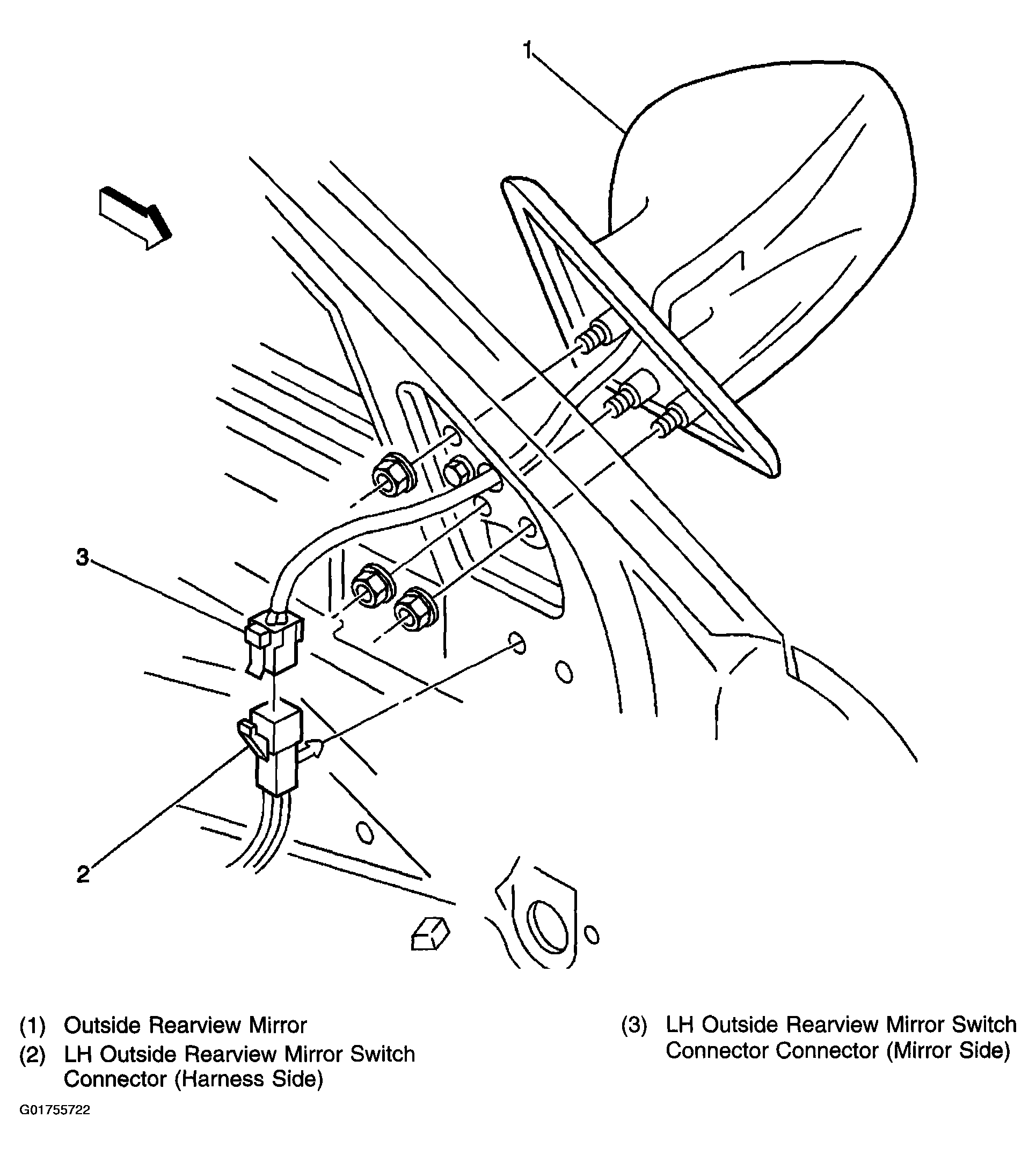 1

3

2

(1) Outside Rearview Mirror
(2) LH Outside Rearview Mirror Switch Connector (Harness Side)

(3) LH Outside Rearview Mirror Switch Connector Connector (Mirror Side)

G01755722