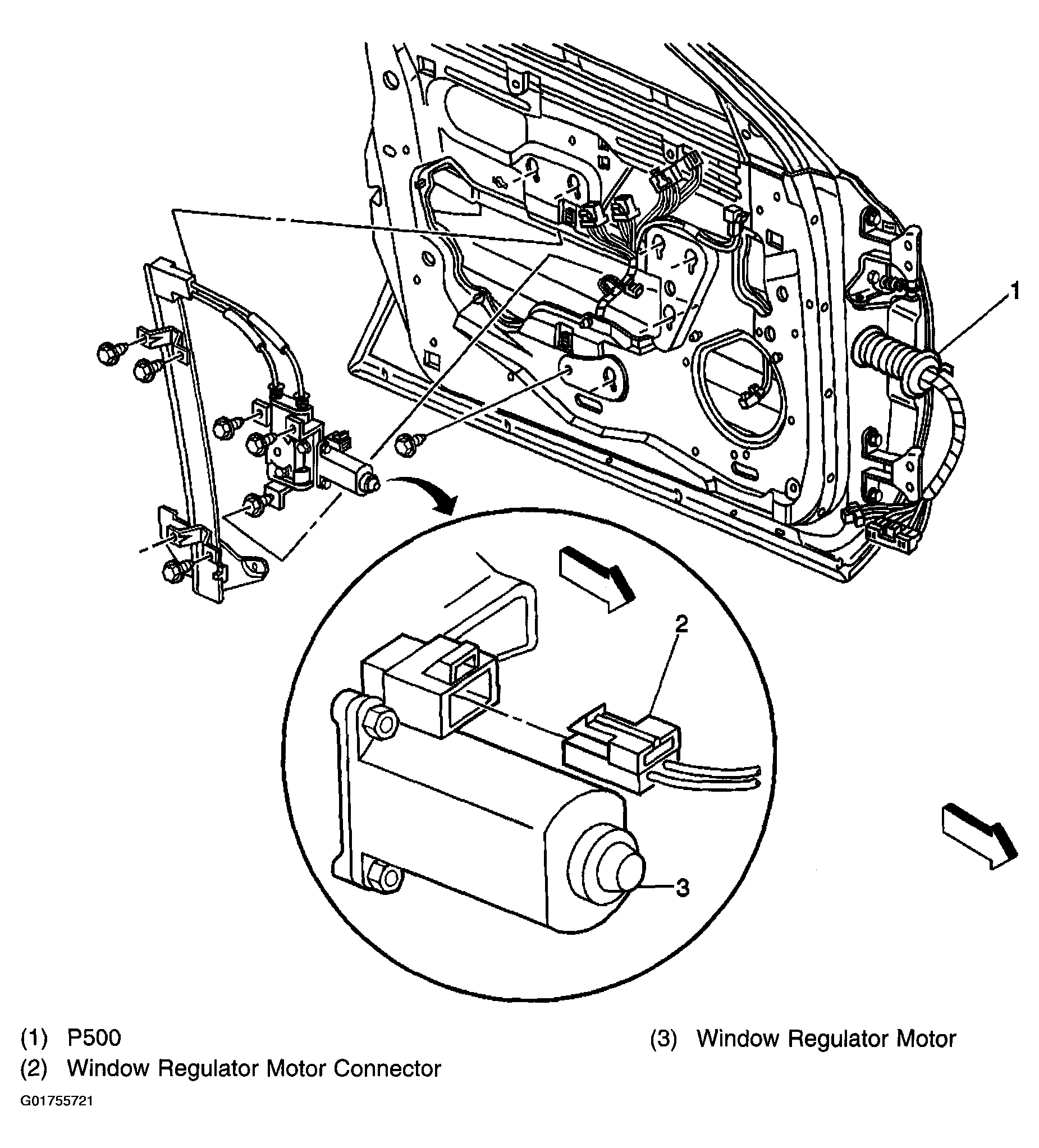 1

2

3

(1) P500
(2) Window Regulator Motor Connector

(3) Window Regulator Motor

G01755721