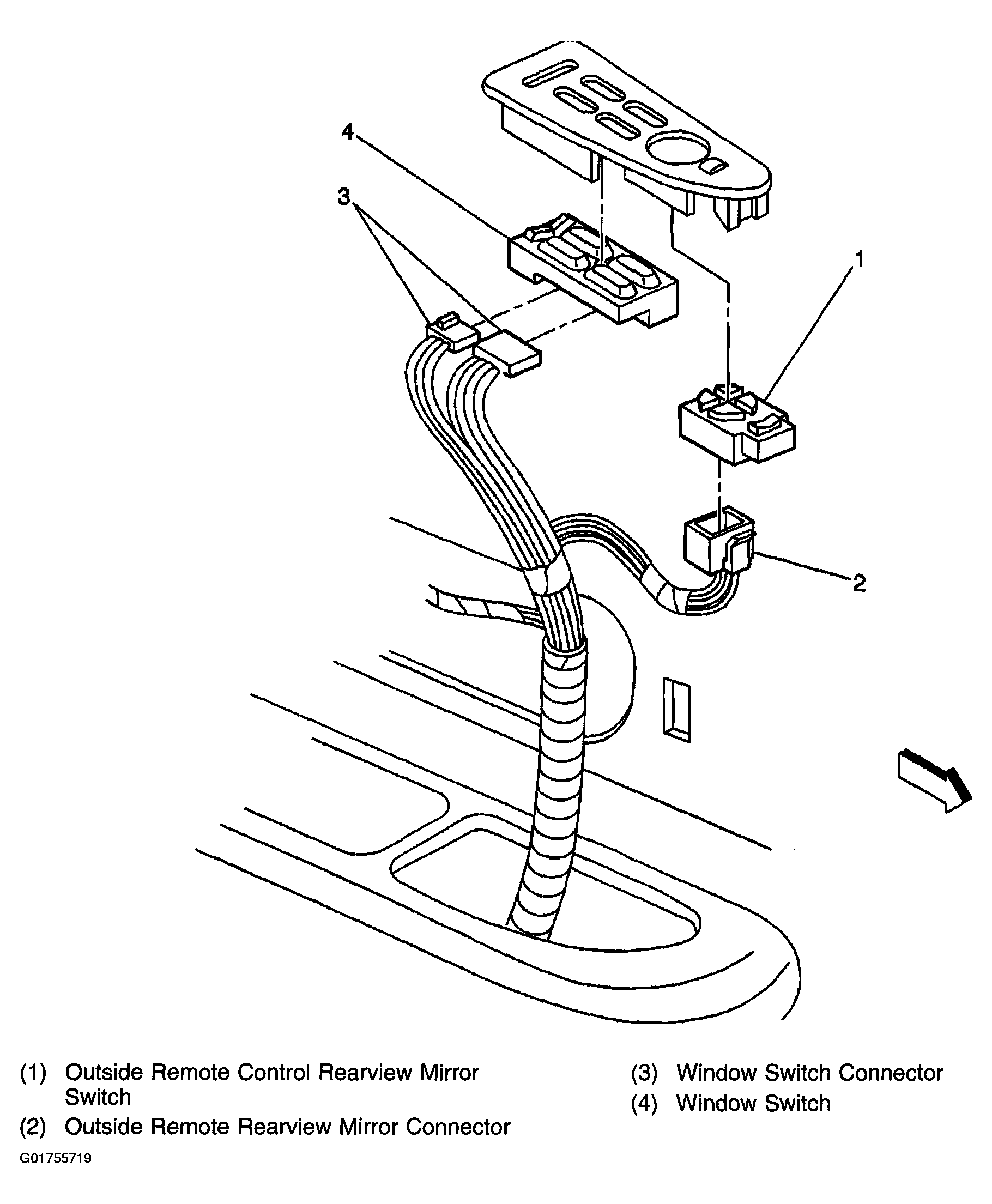 4

3

1

2

(1) Outside Remote Control Rearview Mirror Switch

(2) Outside Remote Rearview Mirror Connector

(3) Window Switch Connector

(4) Window Switch

G01755719