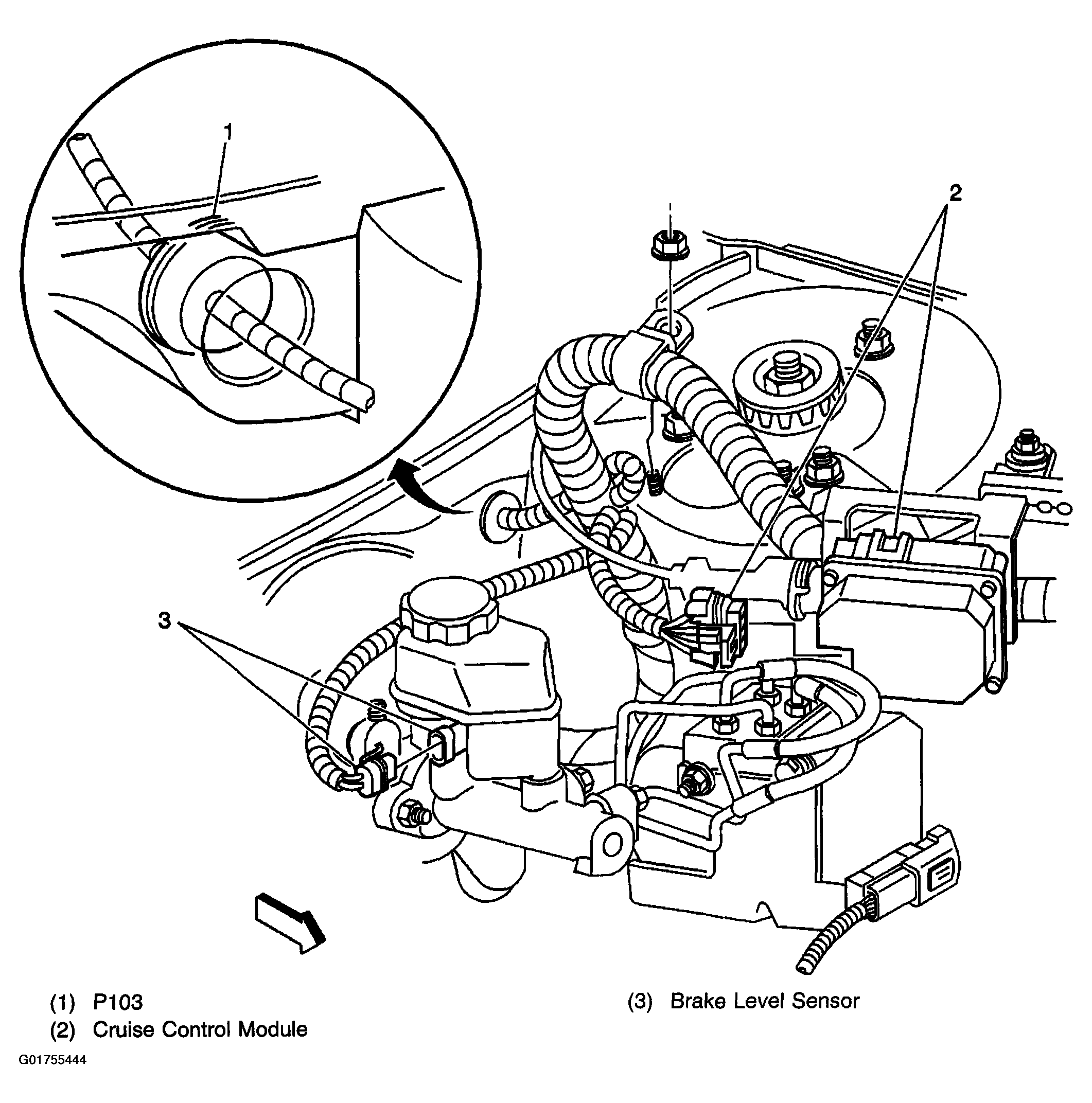 1

2

3

(1) P103
(2) Cruise Control Module

(3) Brake Level Sensor

G01755444