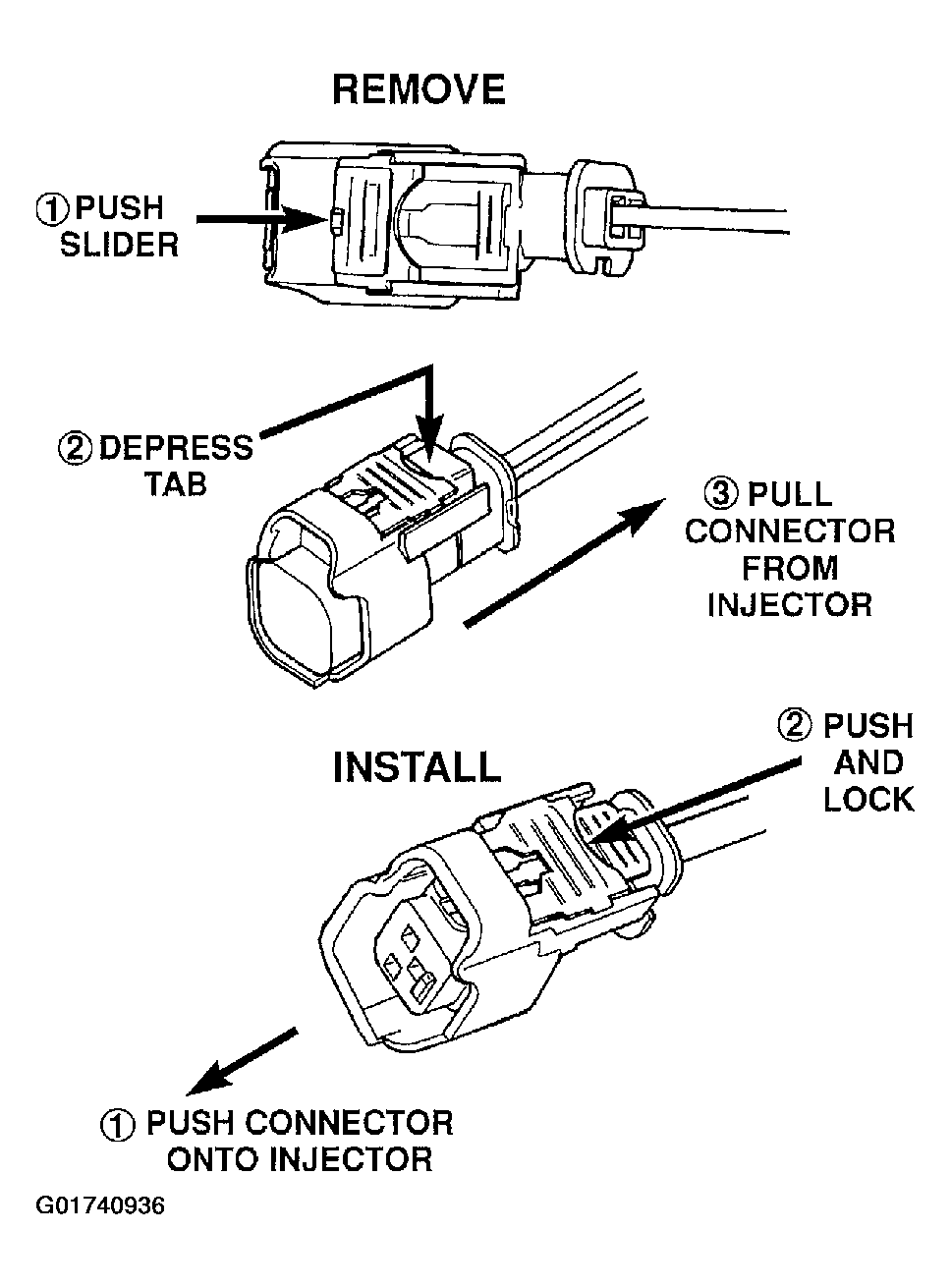 REMOVE

① PUSH SLIDER

② DEPRESS TAB

③ PULL CONNECTOR FROM INJECTOR

INSTALL

② PUSH AND LOCK

① PUSH CONNECTOR ONTO INJECTOR

G01740936