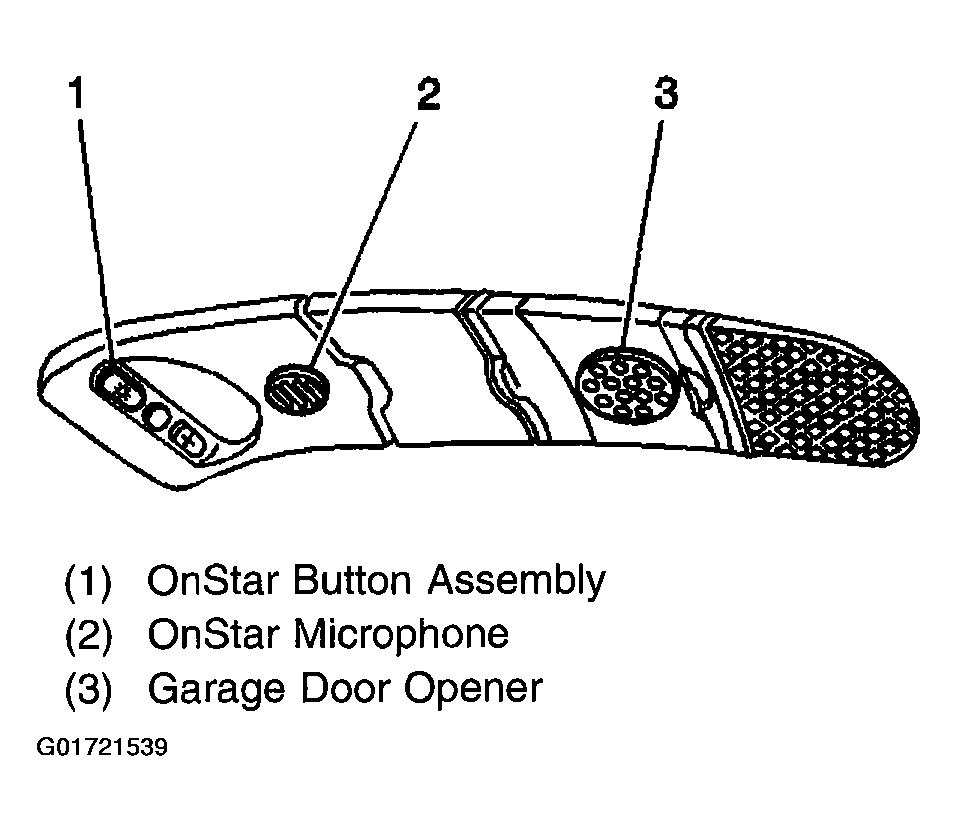 1
2
3

(1) OnStar Button Assembly
(2) OnStar Microphone
(3) Garage Door Opener

G01721539