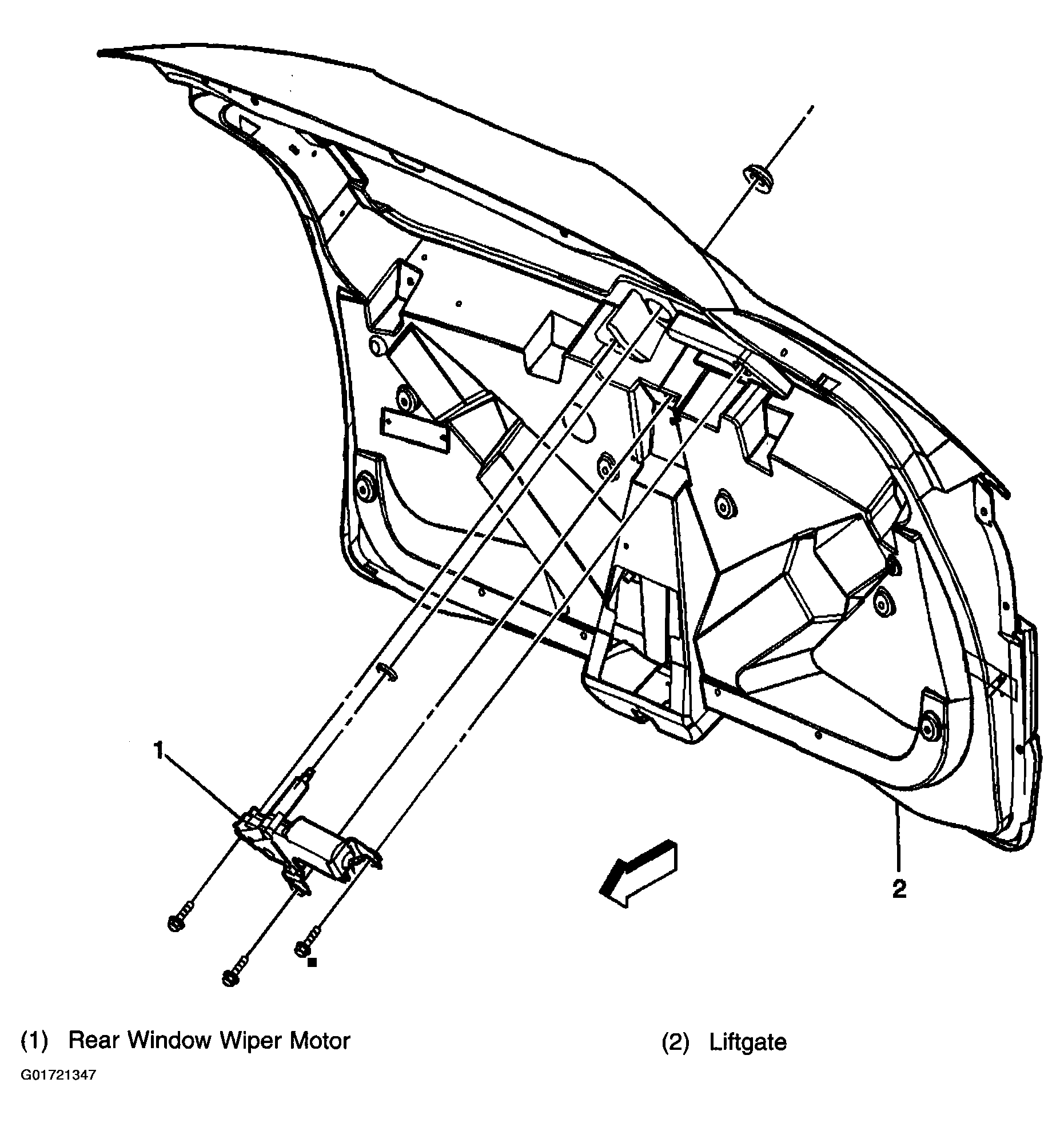 1

2

(1) Rear Window Wiper Motor

(2) Liftgate

G01721347