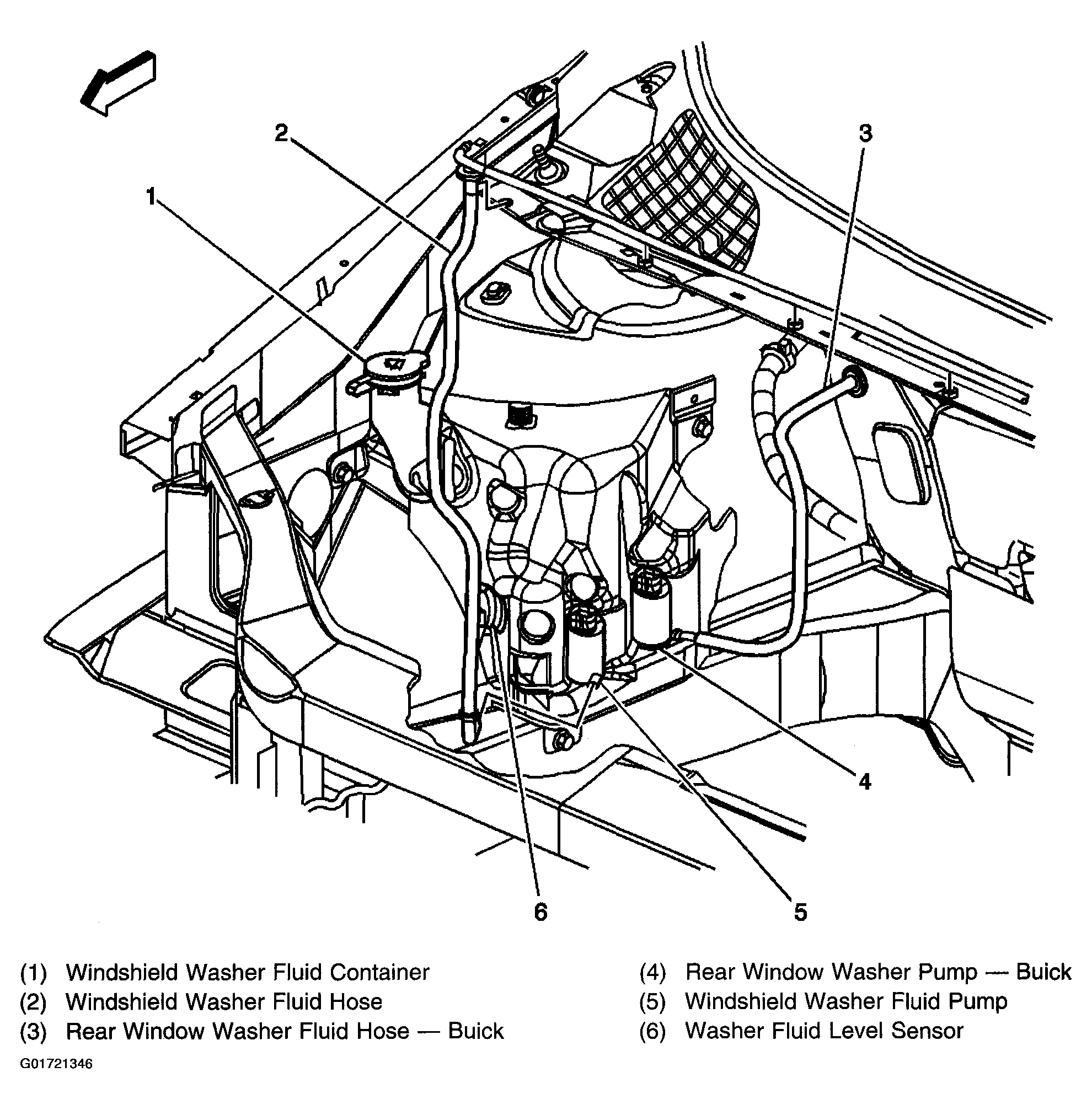 2
3
1
4
6
5

(1) Windshield Washer Fluid Container
(2) Windshield Washer Fluid Hose
(3) Rear Window Washer Fluid Hose — Buick

(4) Rear Window Washer Pump — Buick
(5) Windshield Washer Fluid Pump
(6) Washer Fluid Level Sensor

G01721346