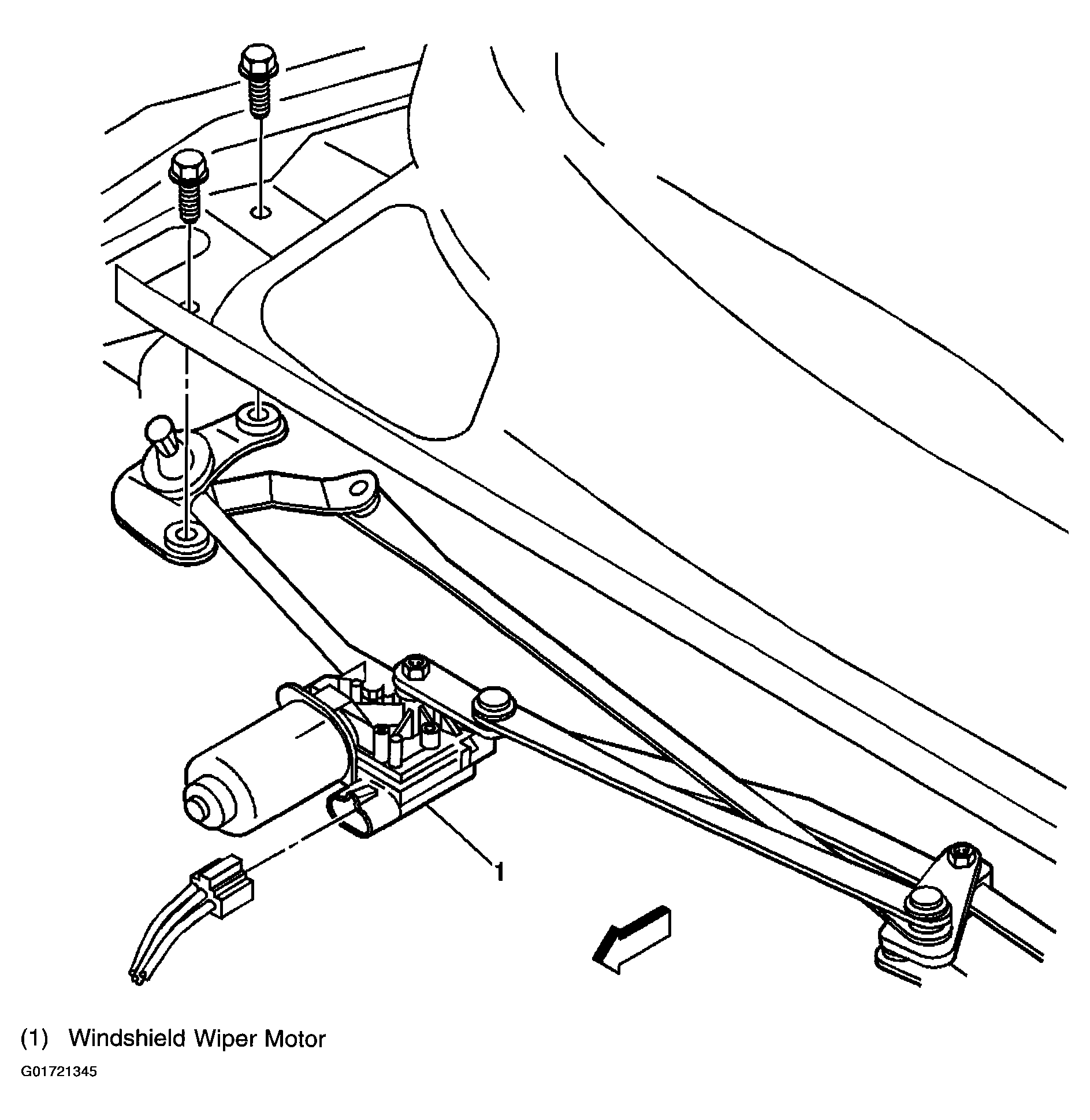 1

(1) Windshield Wiper Motor

G01721345