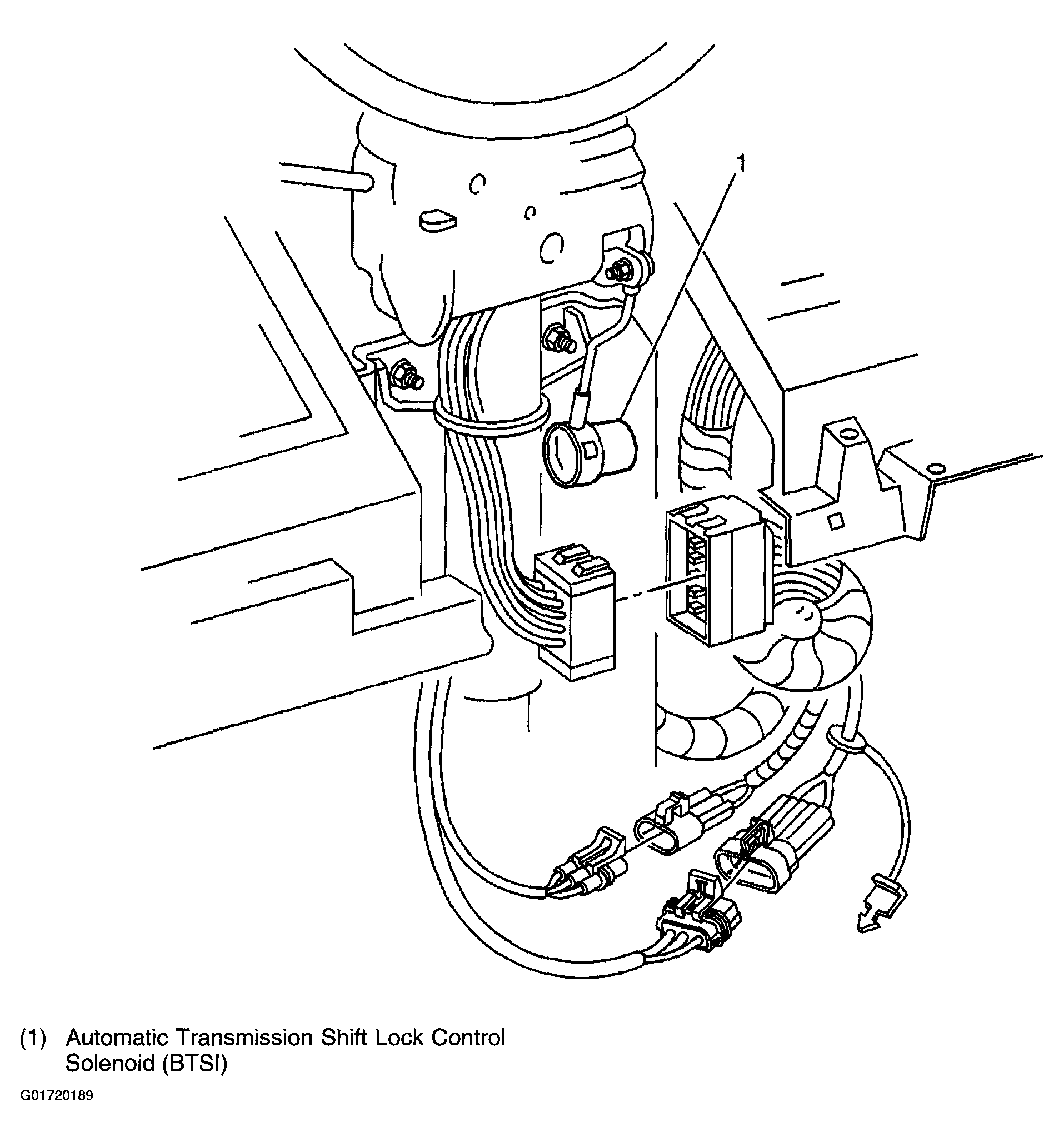 1

(1) Automatic Transmission Shift Lock Control Solenoid (BTSI)

G01720189