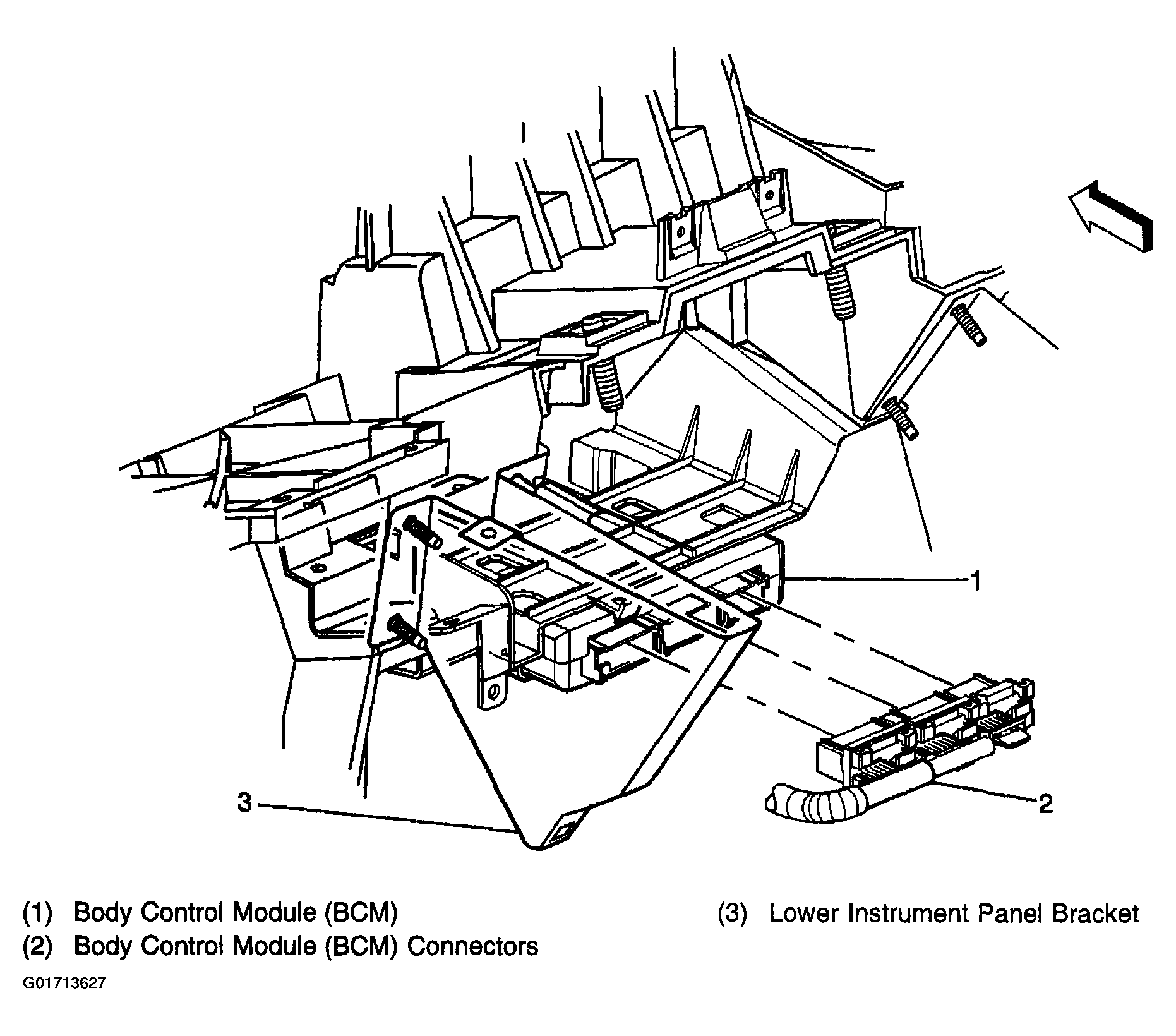 1

3

2

(1) Body Control Module (BCM)
(2) Body Control Module (BCM) Connectors

(3) Lower Instrument Panel Bracket

G01713627