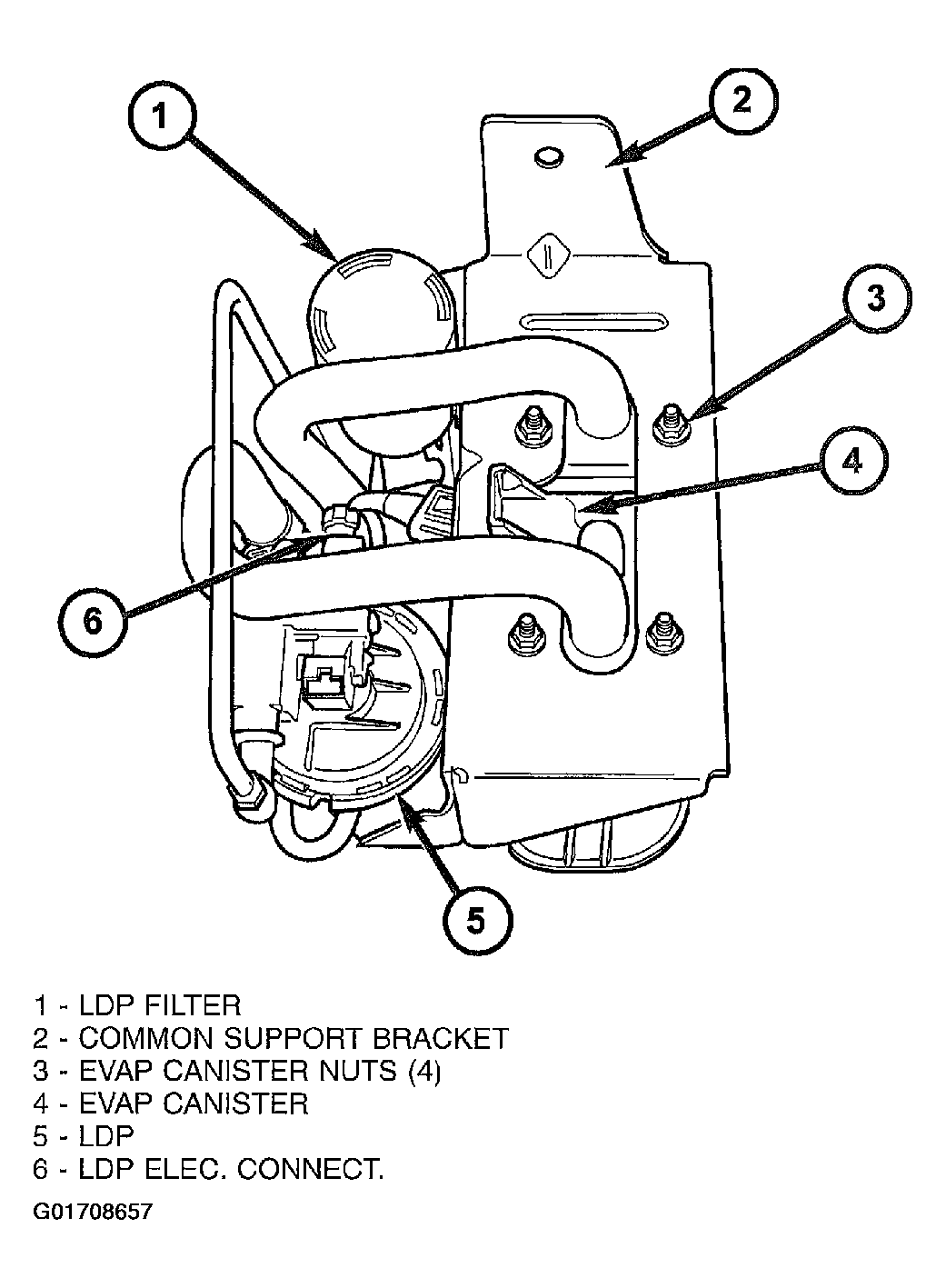 1
2
3
4
6
5

1 - LDP FILTER
2 - COMMON SUPPORT BRACKET
3 - EVAP CANISTER NUTS (4)
4 - EVAP CANISTER
5 - LDP
6 - LDP ELEC. CONNECT.

G01708657