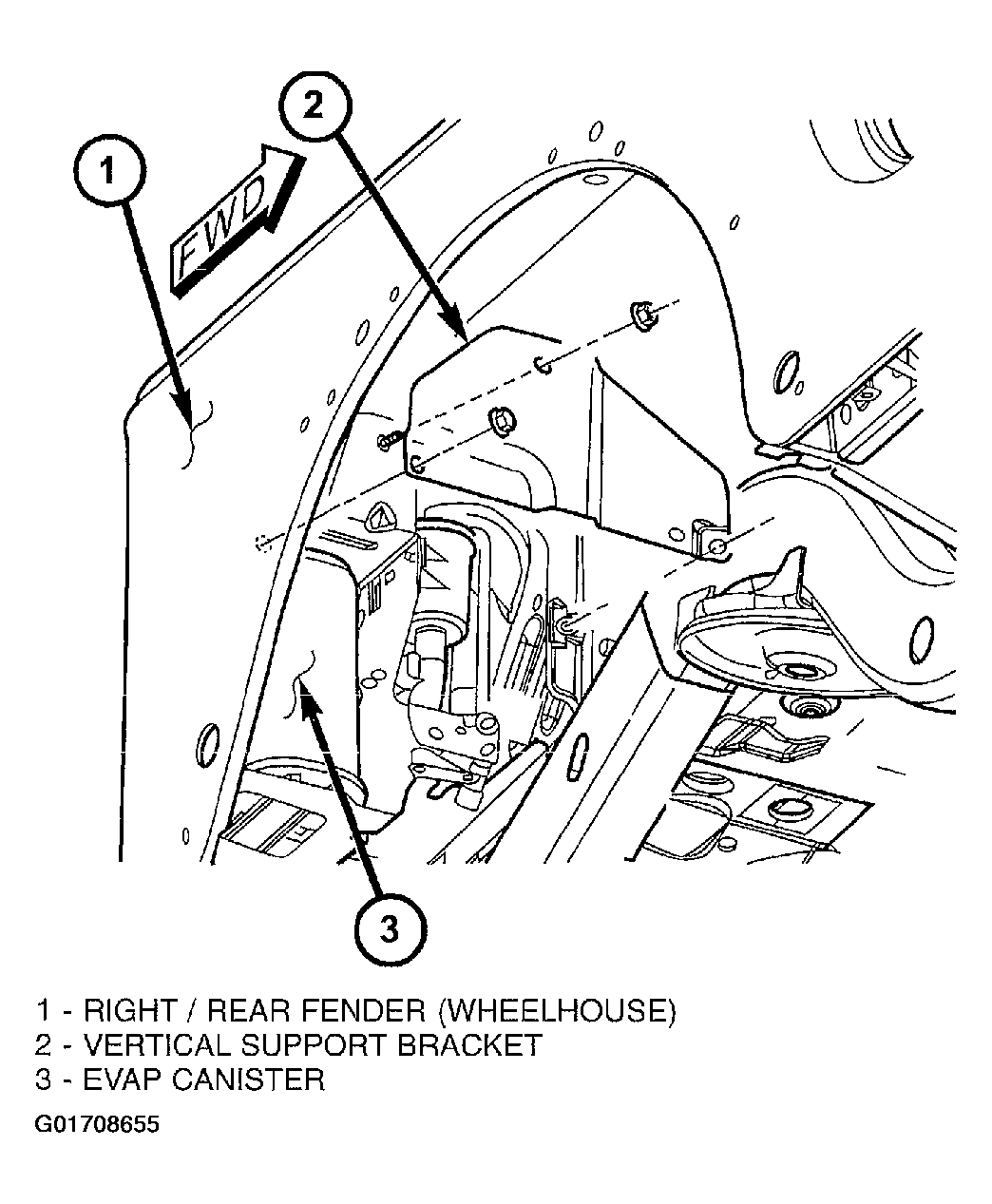 1

2

FWD

3

1 - RIGHT / REAR FENDER (WHEELHOUSE)
2 - VERTICAL SUPPORT BRACKET
3 - EVAP CANISTER

G01708655