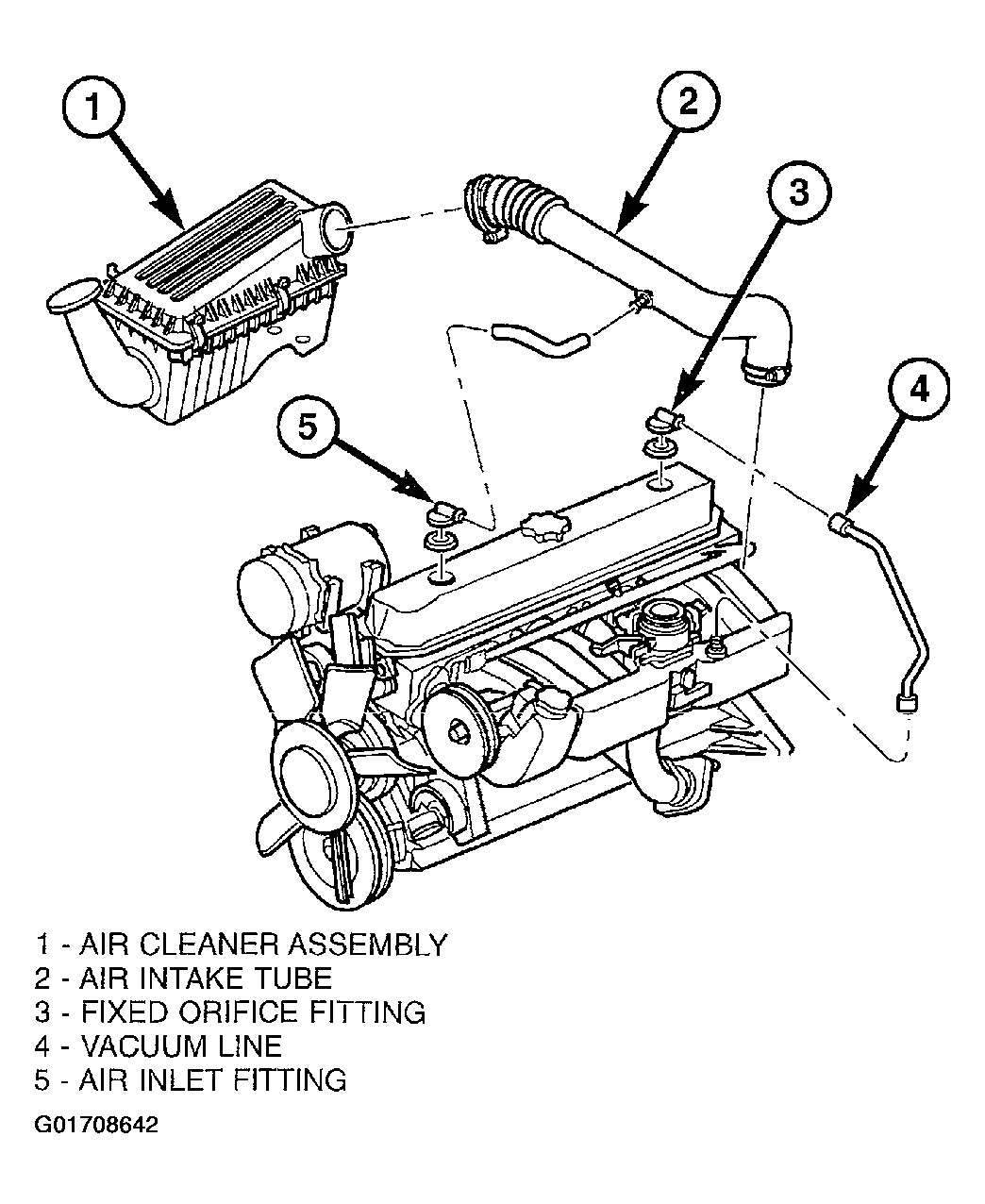 1
2
3
4
5

1 - AIR CLEANER ASSEMBLY
2 - AIR INTAKE TUBE
3 - FIXED ORIFICE FITTING
4 - VACUUM LINE
5 - AIR INLET FITTING

G01708642