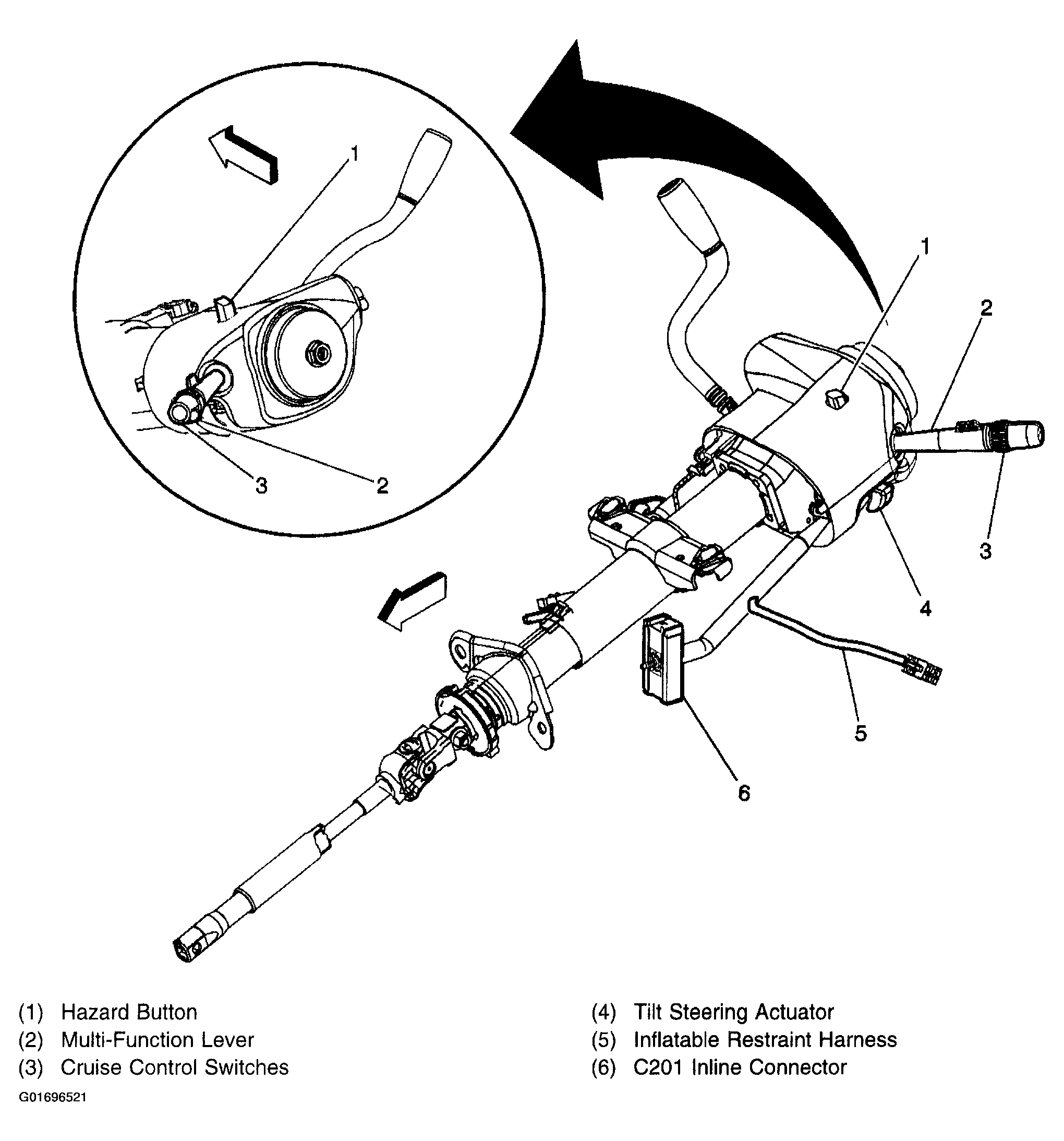 1

3

2

1

2

3

4

5

6

(1) Hazard Button
(2) Multi-Function Lever
(3) Cruise Control Switches

(4) Tilt Steering Actuator
(5) Inflatable Restraint Harness
(6) C201 Inline Connector

G01696521