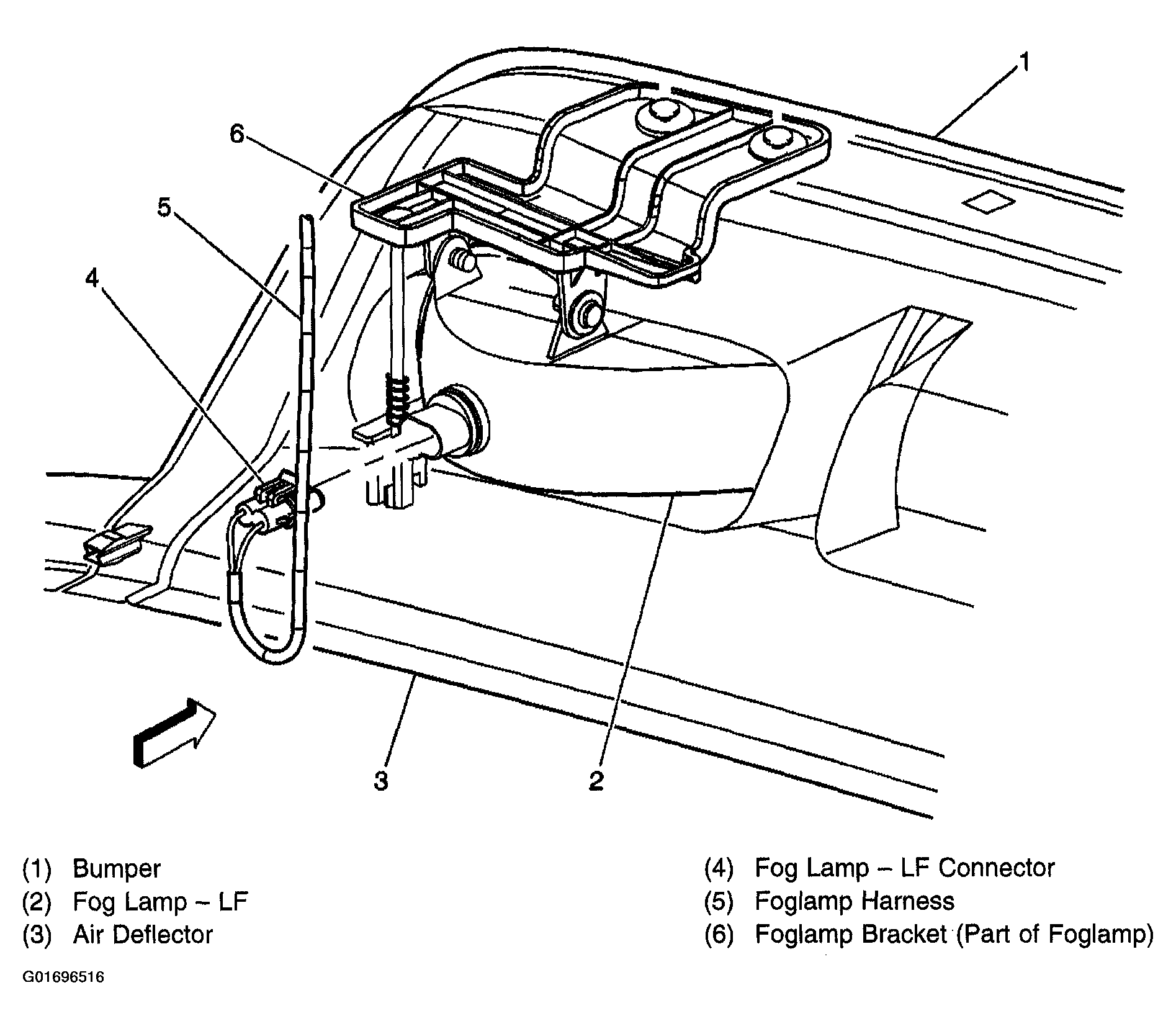 1
6
5
4
3
2

(1) Bumper
(2) Fog Lamp – LF
(3) Air Deflector

(4) Fog Lamp – LF Connector
(5) Foglamp Harness
(6) Foglamp Bracket (Part of Foglamp)

G01696516