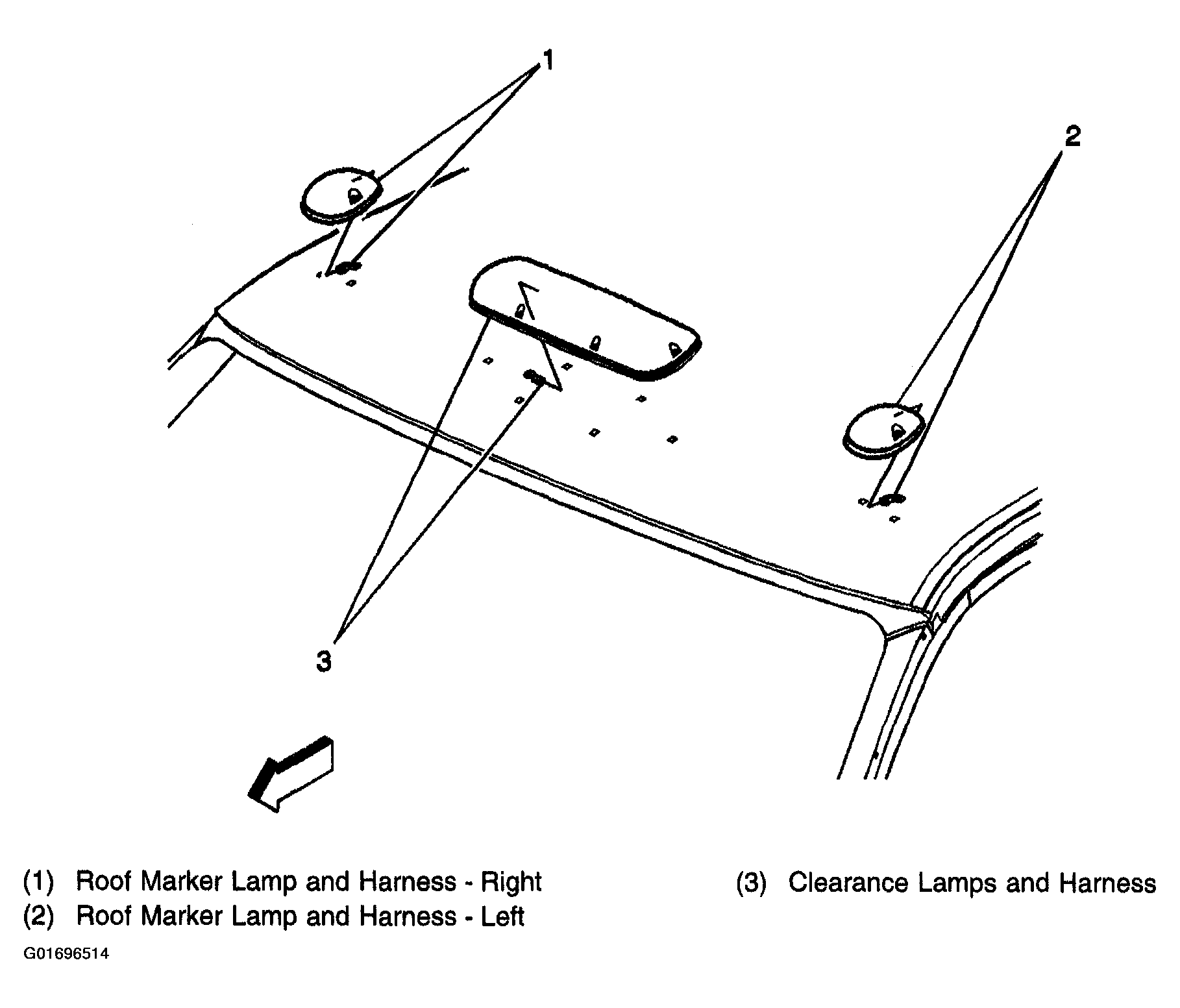 1

2

3

(1) Roof Marker Lamp and Harness - Right
(2) Roof Marker Lamp and Harness - Left

(3) Clearance Lamps and Harness

G01696514