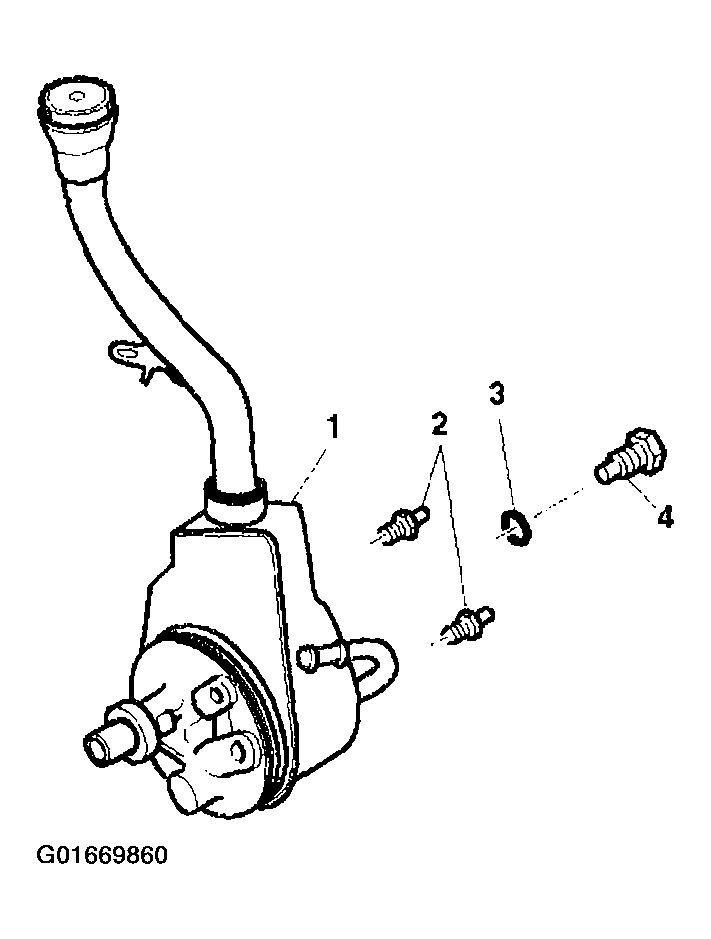 1
2
3
4
G01669860