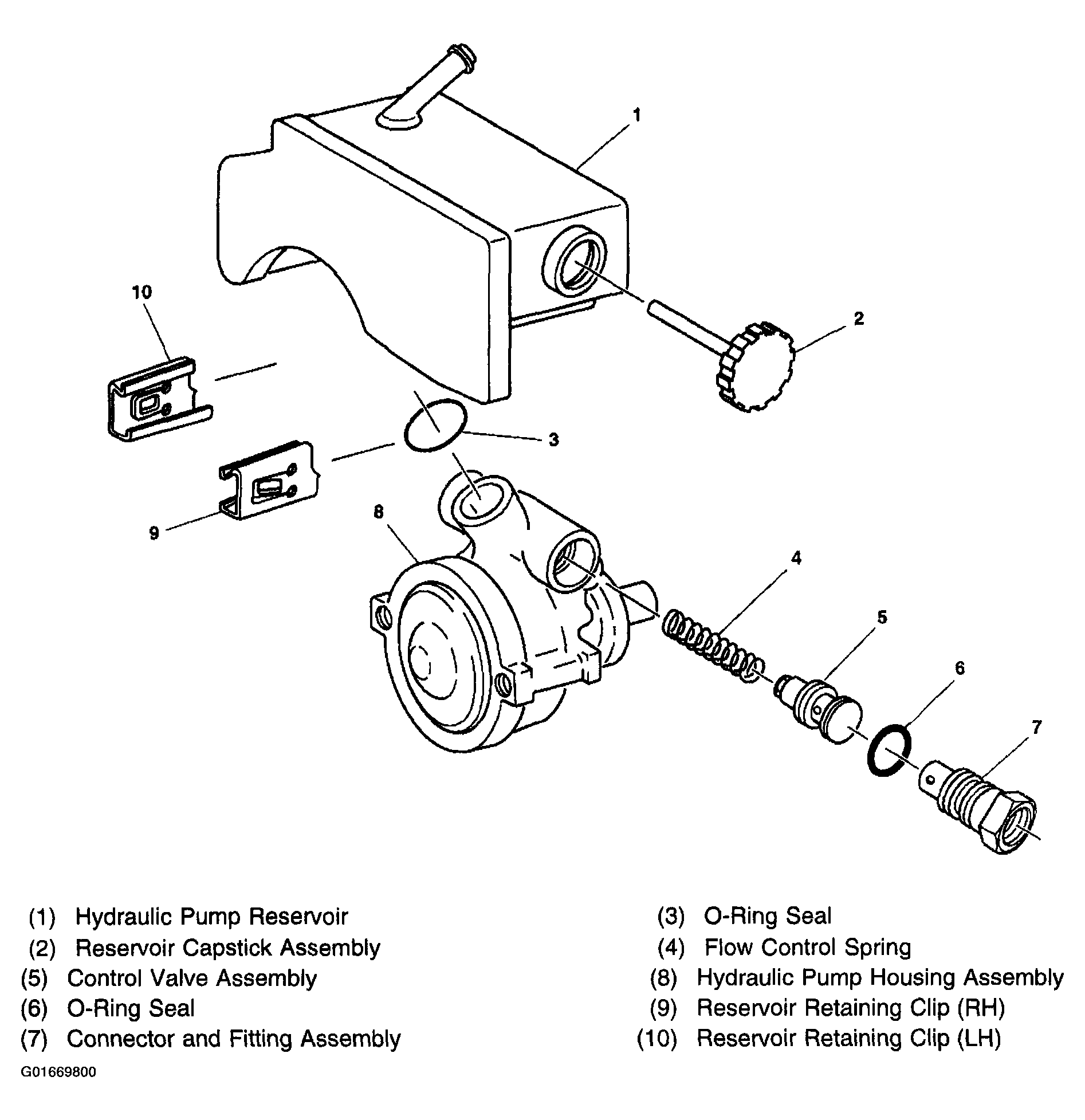 1

10

2

3

9

8

4

5

6

7

(1) Hydraulic Pump Reservoir
(2) Reservoir Capstick Assembly
(5) Control Valve Assembly
(6) O-Ring Seal
(7) Connector and Fitting Assembly

(3) O-Ring Seal
(4) Flow Control Spring
(8) Hydraulic Pump Housing Assembly
(9) Reservoir Retaining Clip (RH)
(10) Reservoir Retaining Clip (LH)

G01669800