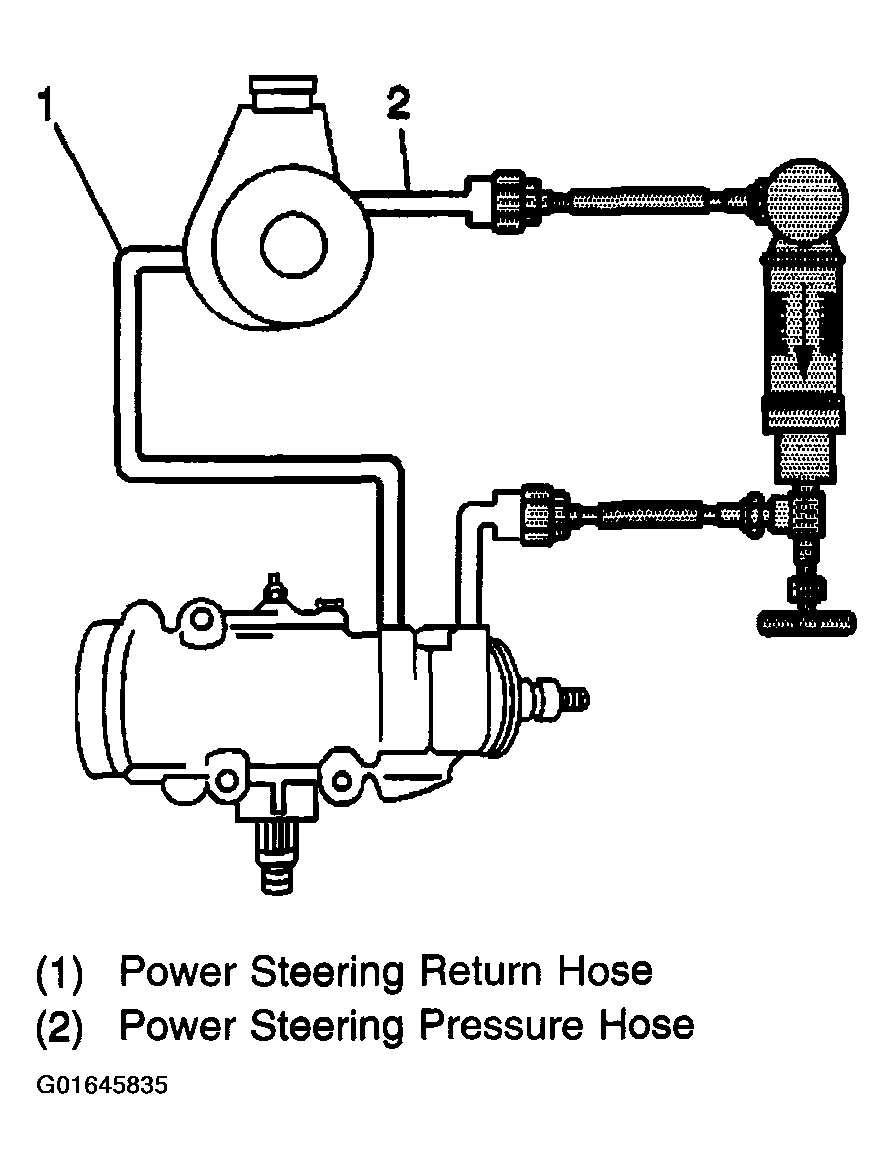 1

2

(1) Power Steering Return Hose
(2) Power Steering Pressure Hose

G01645835