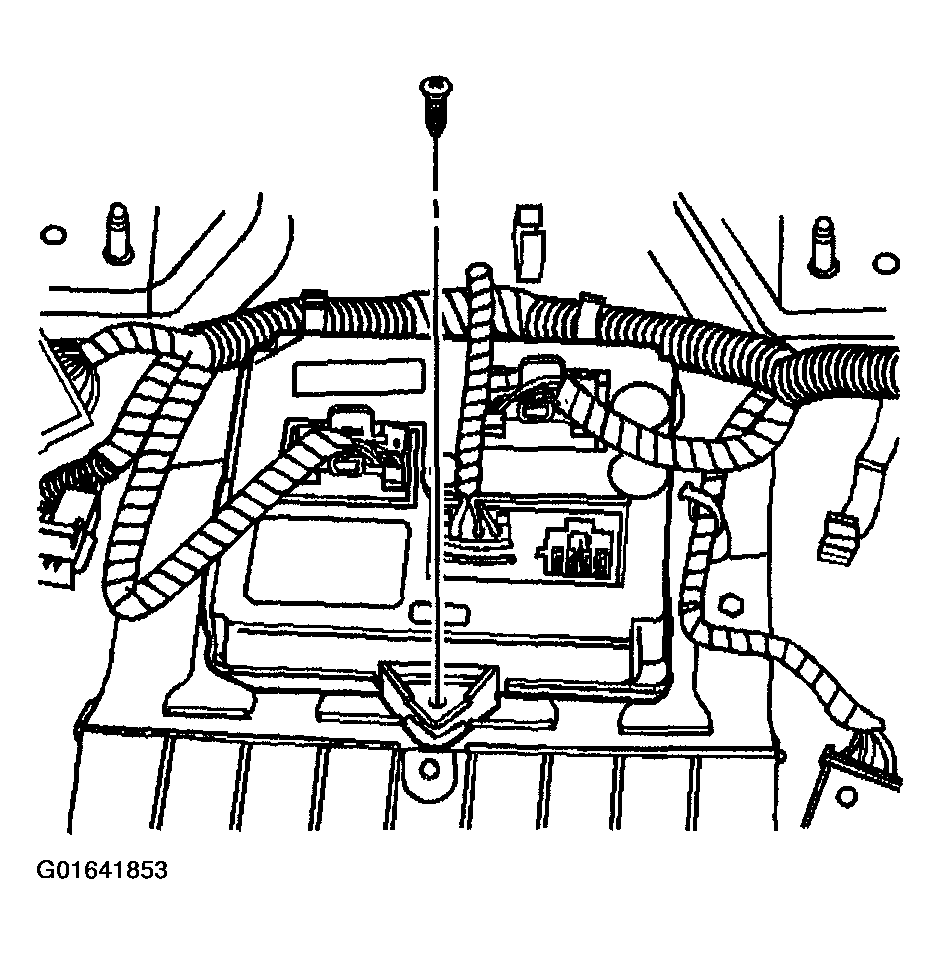 G01641853