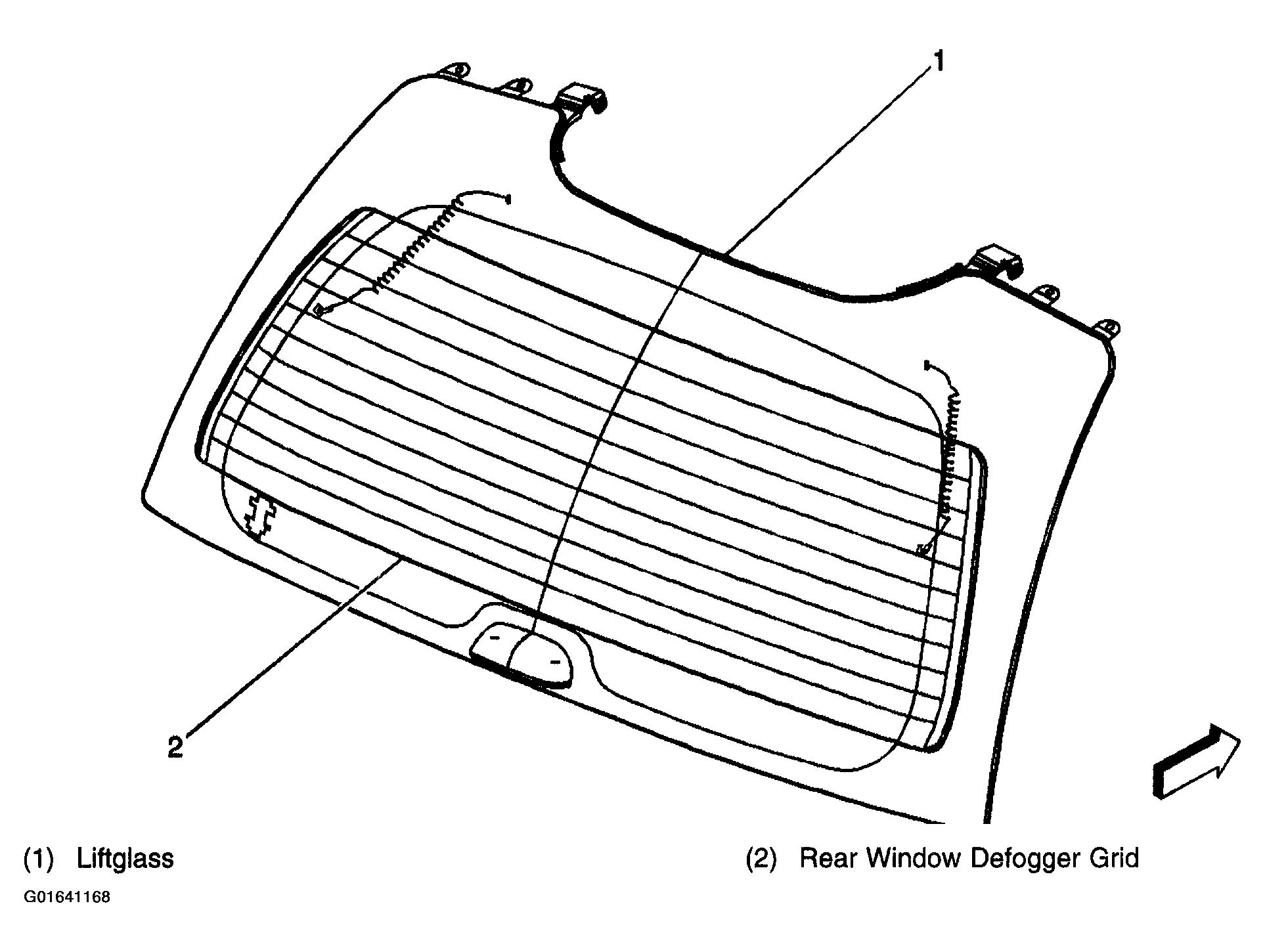 1

2

(1) Liftglass

(2) Rear Window Defogger Grid

G01641168