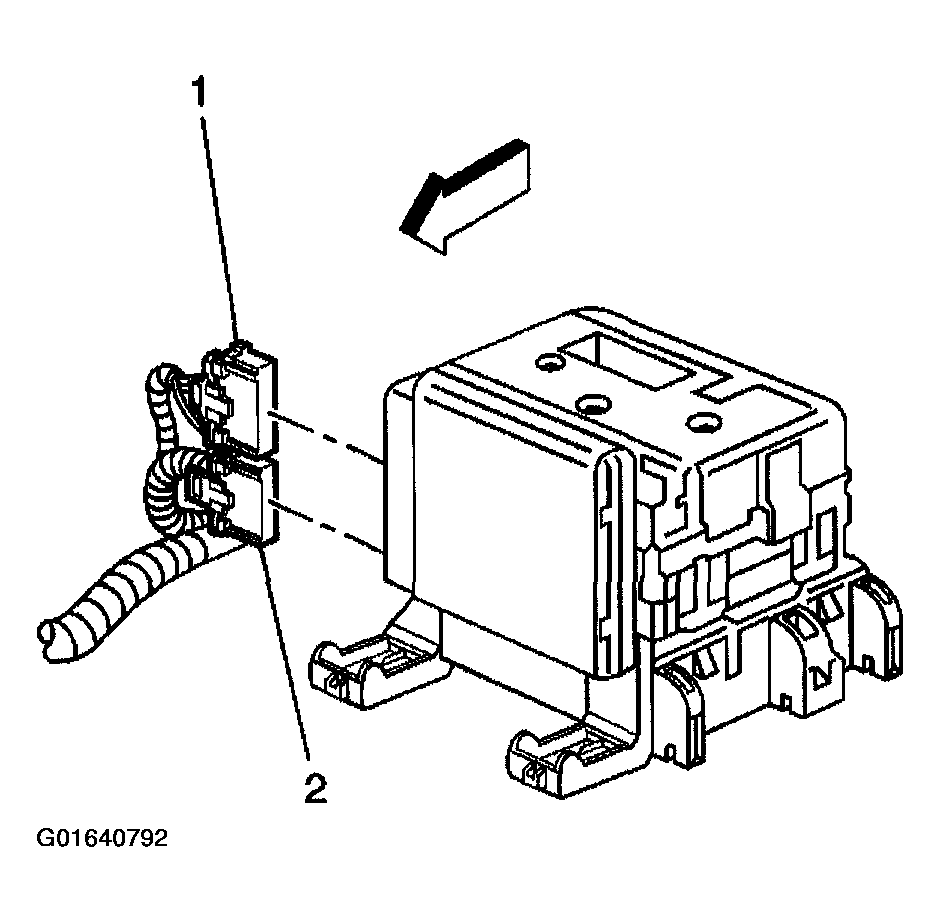 1

2

G01640792