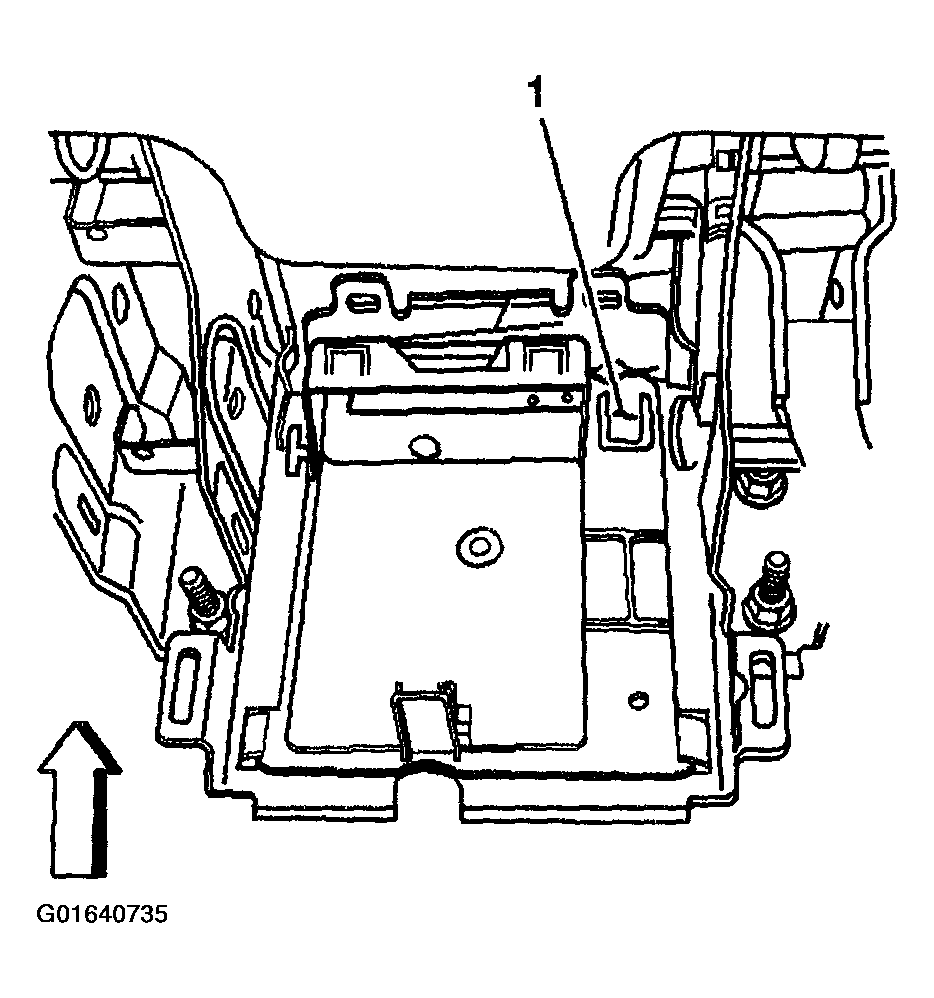 1

G01640735