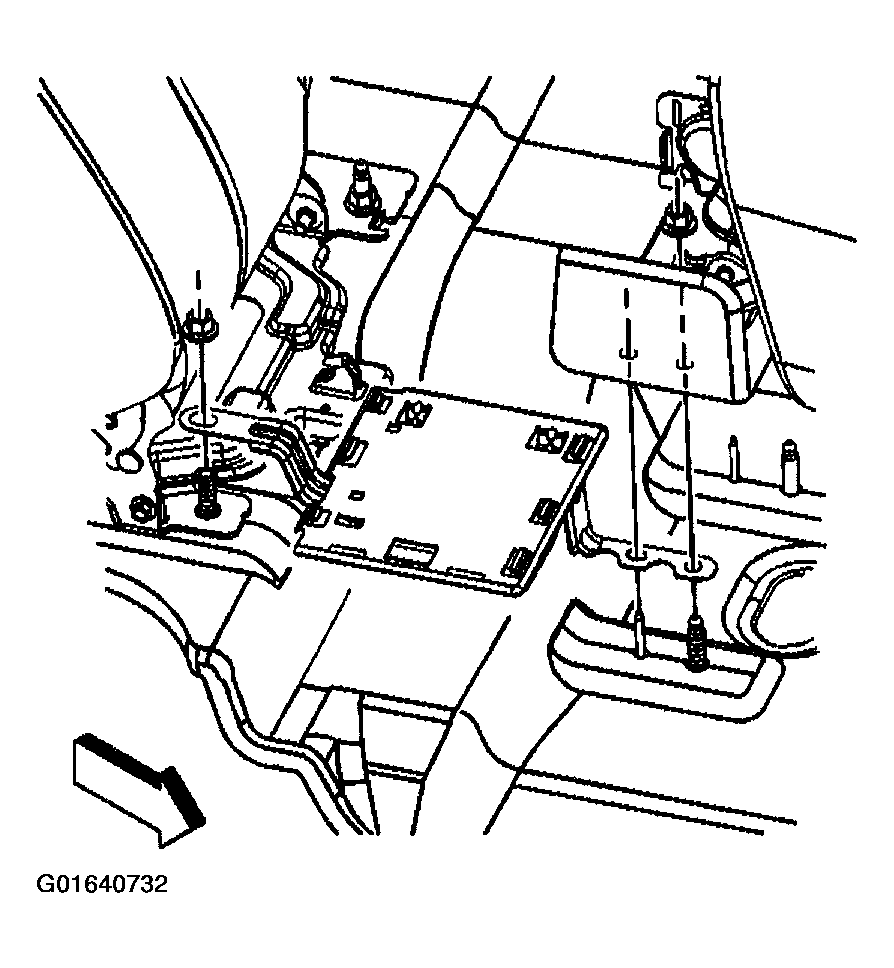 G01640732