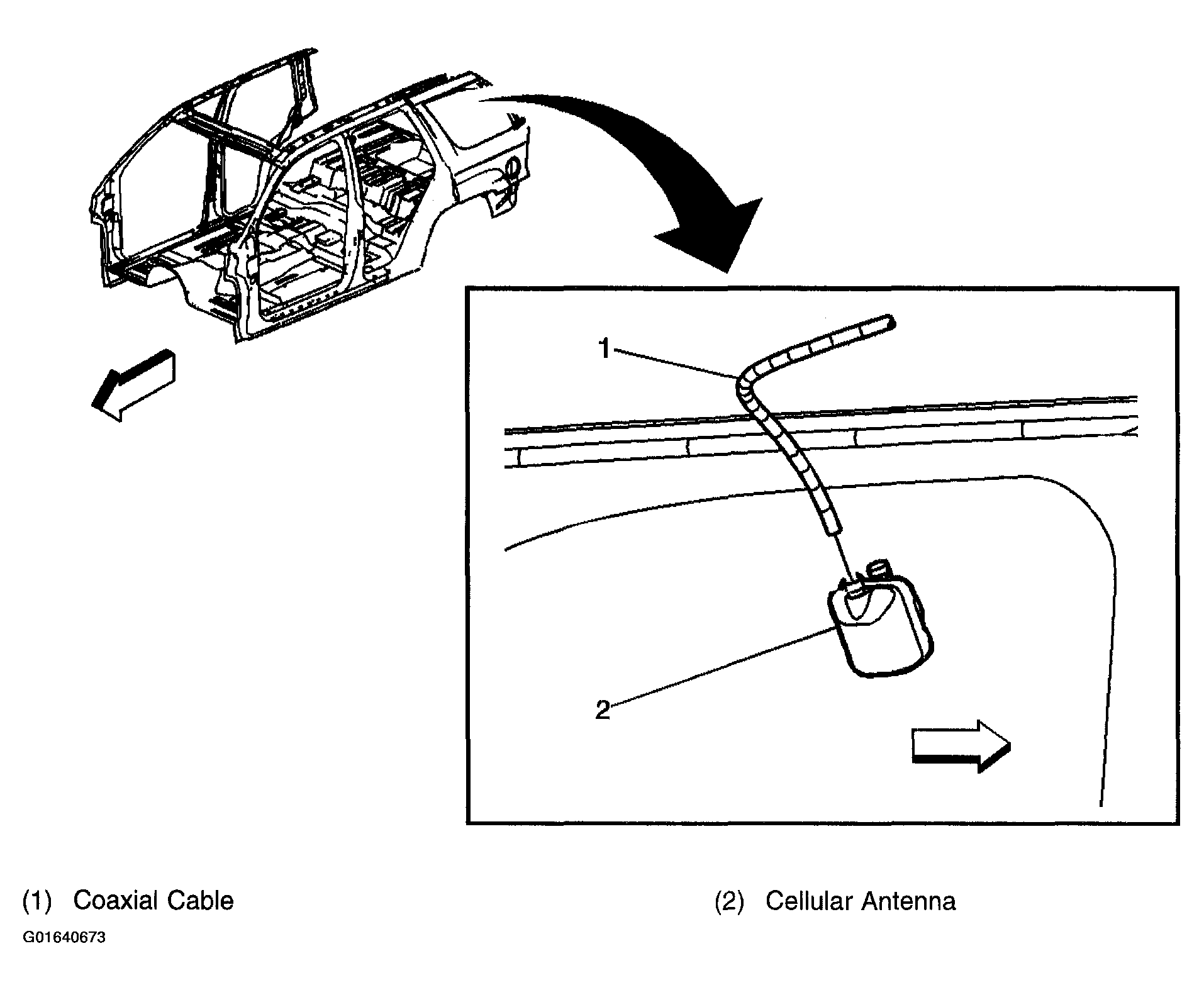 1

2

(1) Coaxial Cable

(2) Cellular Antenna

G01640673