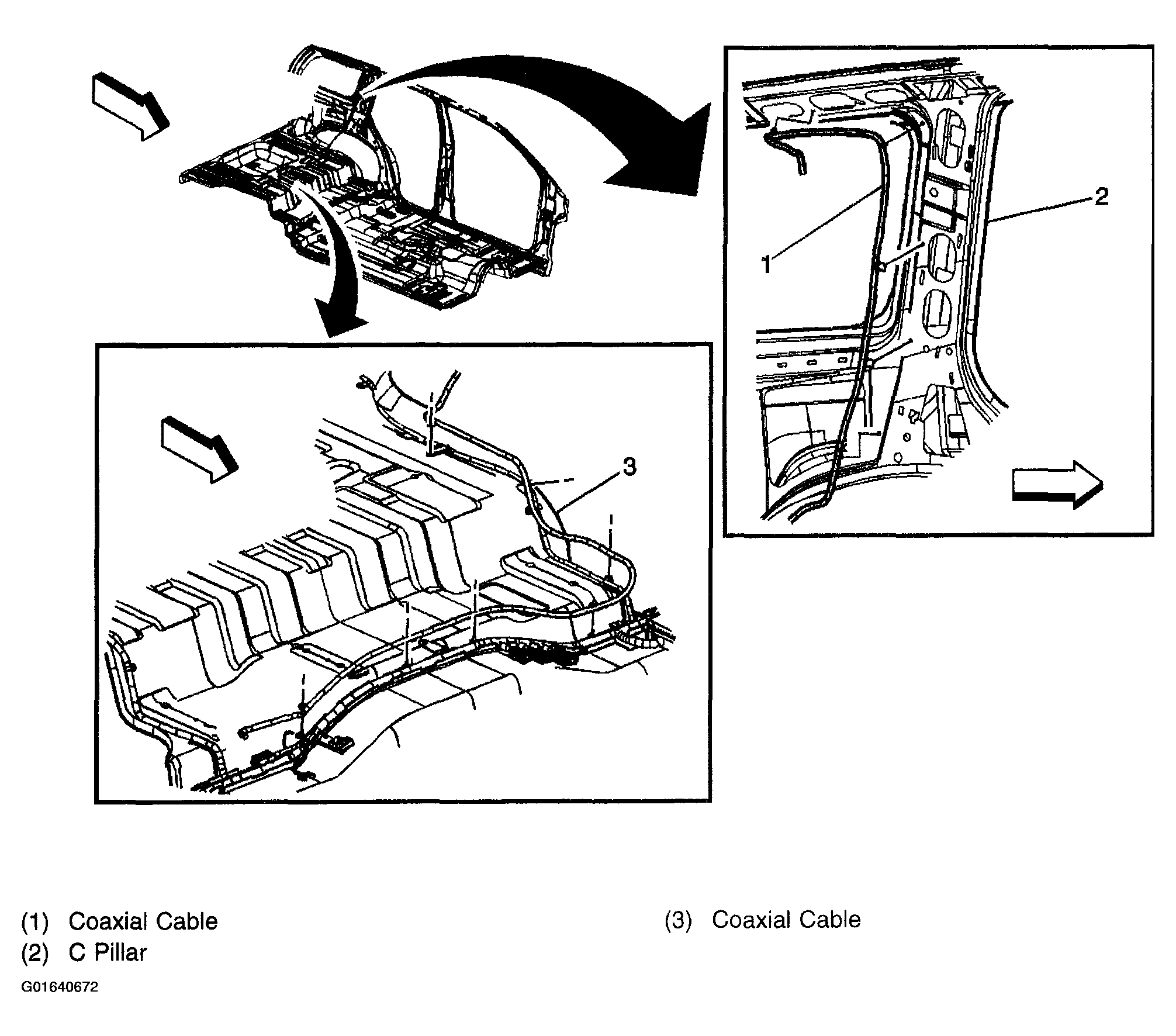 2

1

3

(1) Coaxial Cable
(2) C Pillar

(3) Coaxial Cable

G01640672